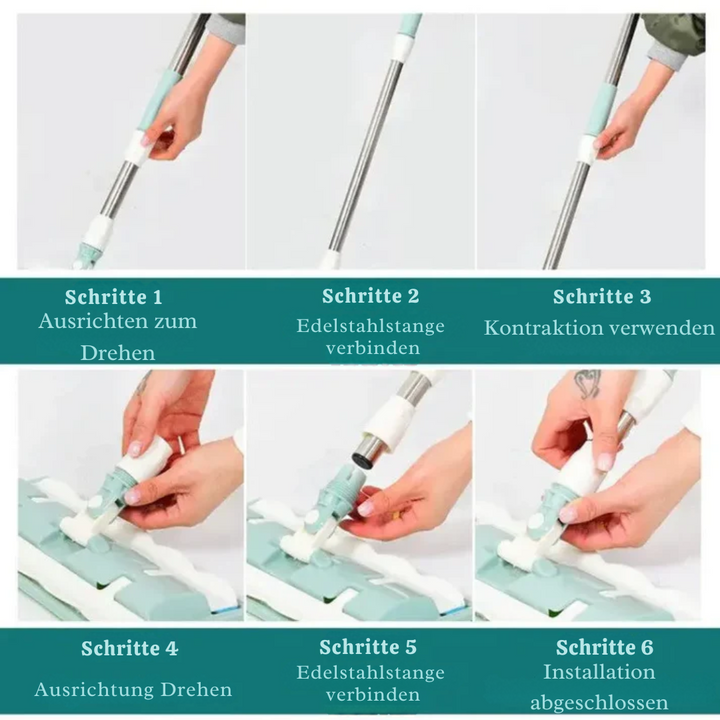 Schritte 1
Ausrichten zum Drehen

Schritte 2
Edelstahlstange verbinden

Schritte 3
Kontraktion verwenden

Schritte 4
Ausrichtung Drehen

Schritte 5
Edelstahlstange verbinden

Schritte 6
Installation abgeschlossen