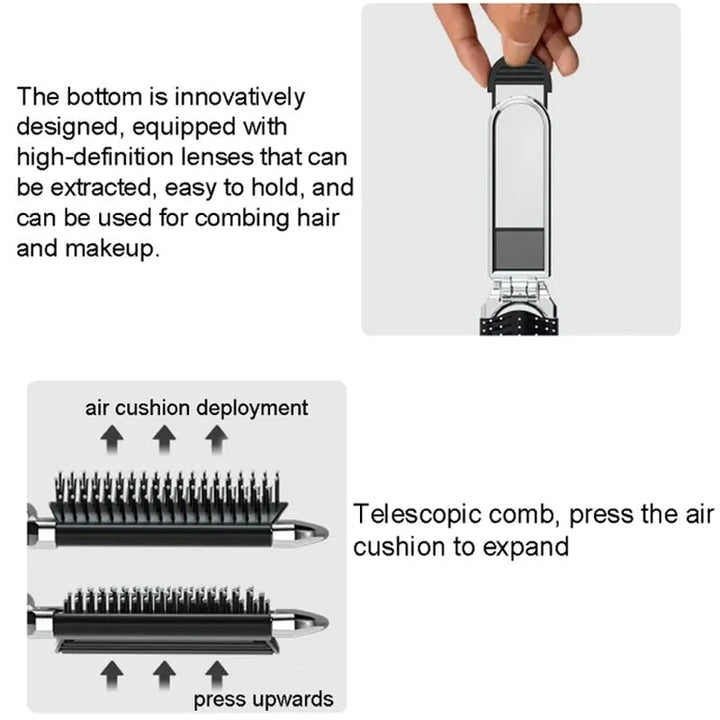 The bottom is innovatively designed, equipped with high-definition lenses that can be extracted, easy to hold, and can be used for combing hair and makeup.

air cushion deployment

Telescopic comb, press the air cushion to expand

press upwards