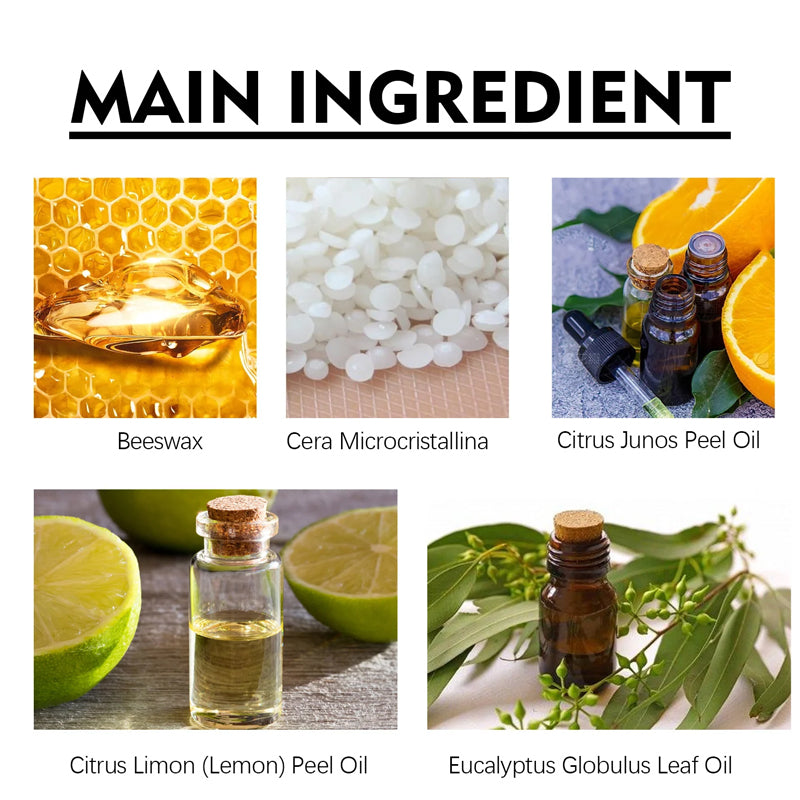 MAIN INGREDIENT

Beeswax

Cera Microcristallina

Citrus Junos Peel Oil

Citrus Limon (Lemon) Peel Oil

Eucalyptus Globulus Leaf Oil