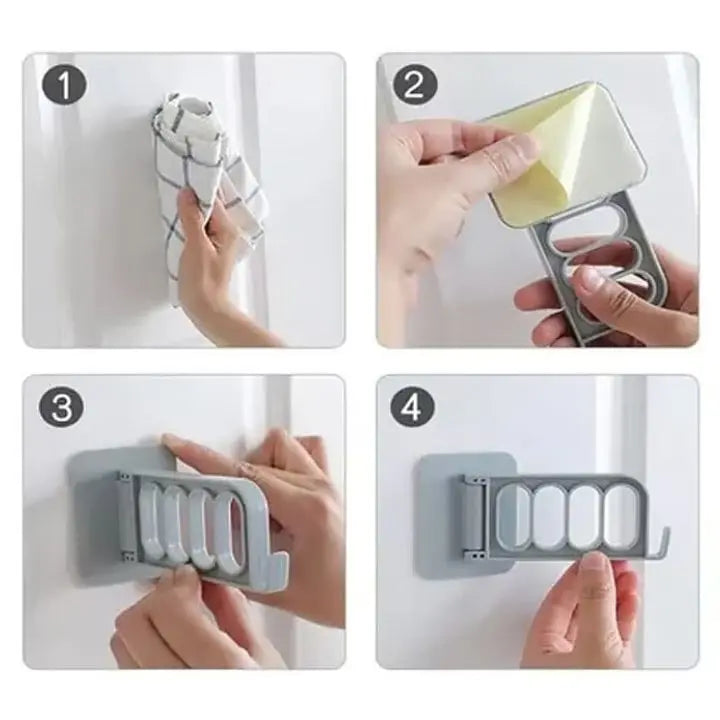 1

2

3

4