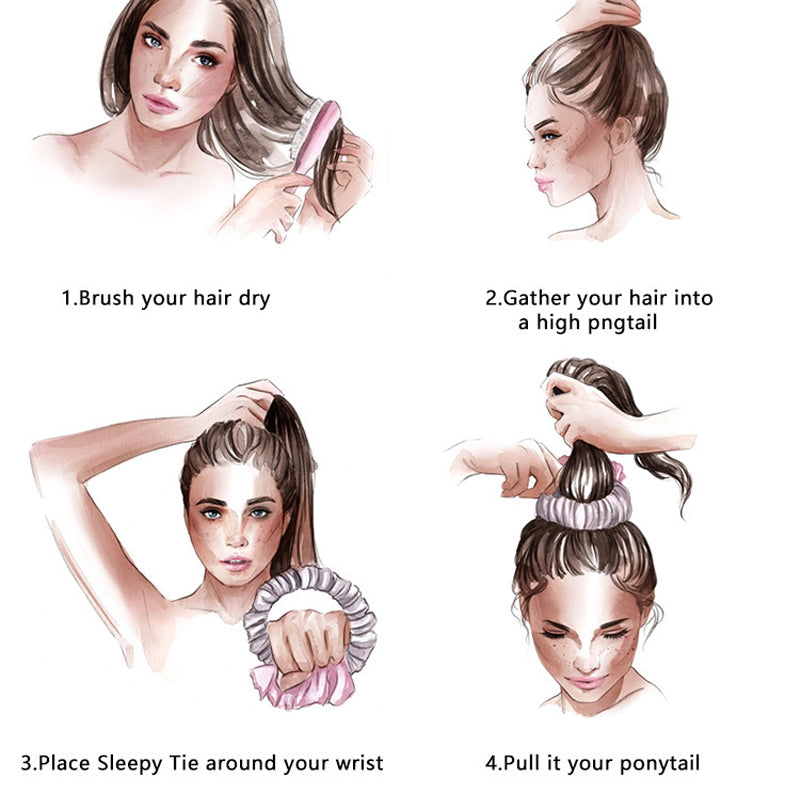 1.Brush your hair dry

2.Gather your hair into a high pngtail

3.Place Sleepy Tie around your wrist

4.Pull it your ponytail