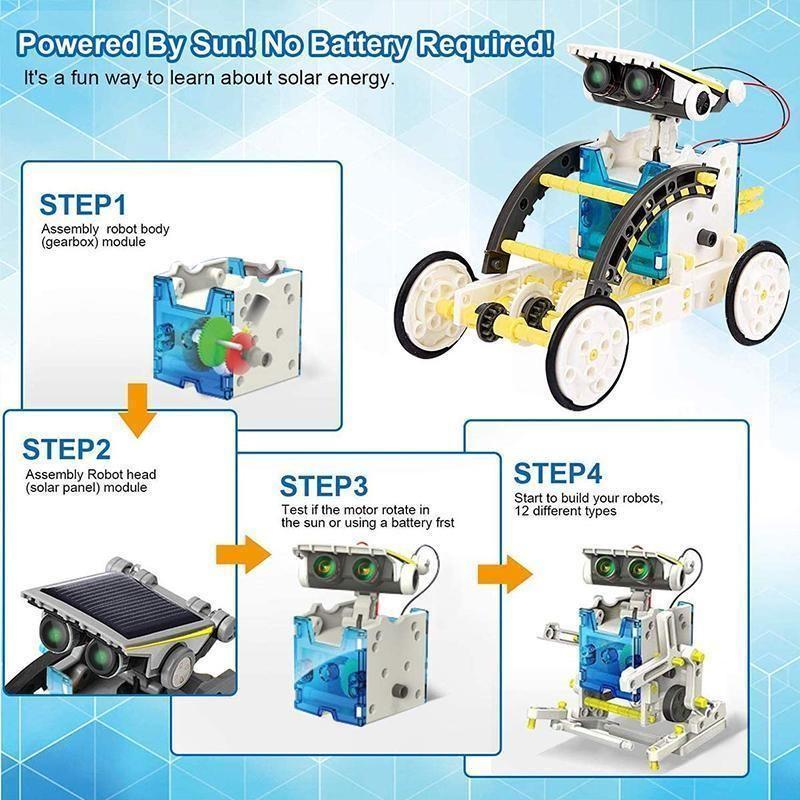 Powered By Sun! No Battery Required!
It's a fun way to learn about solar energy.

STEP1
Assembly robot body (gearbox) module

STEP2
Assembly Robot head (solar panel) module

STEP3
Test if the motor rotate in the sun or using a battery frst

STEP4
Start to build your robots, 12 different types