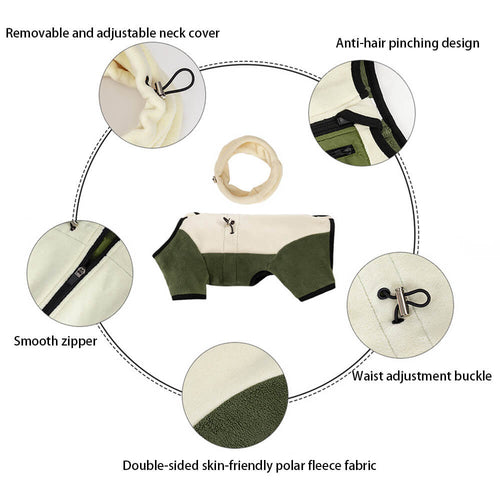 Removable and adjustable neck cover

Anti-hair pinching design

Smooth zipper

Waist adjustment buckle

Double-sided skin-friendly polar fleece fabric