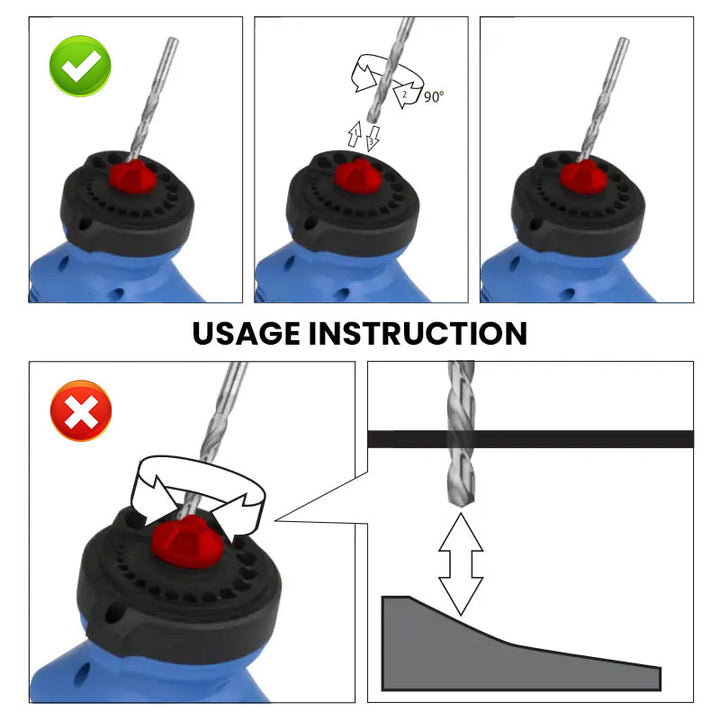 2
90°
1
3

USAGE INSTRUCTION