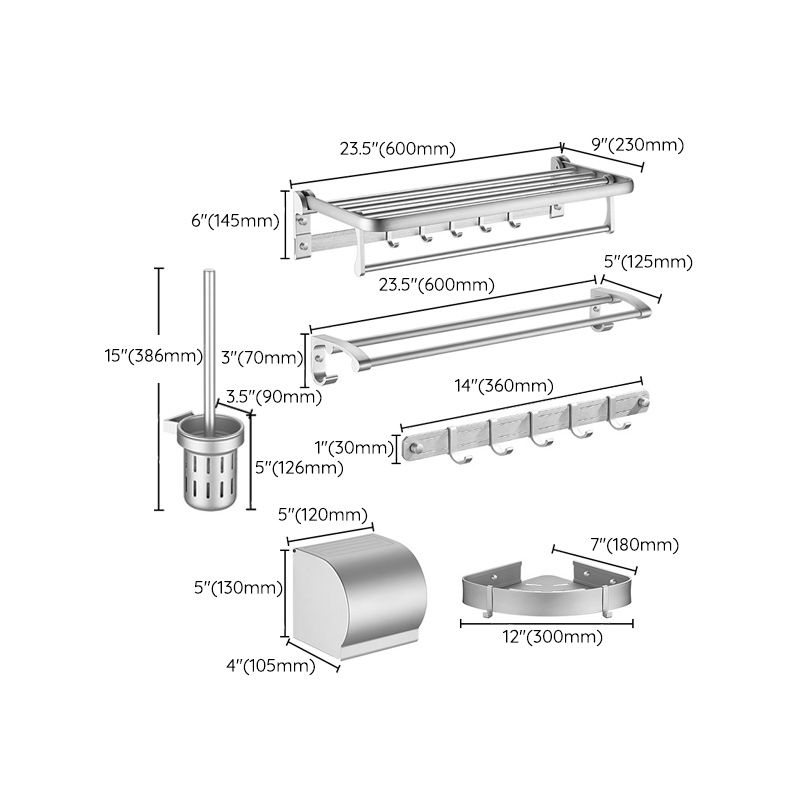 23.5"(600mm)
9"(230mm)
6"(145mm)
23.5"(600mm)
5"(125mm)
15"(386mm)
3"(70mm)
3.5"(90mm)
14"(360mm)
1"(30mm)
5"(126mm)
5"(120mm)
7"(180mm)
5"(130mm)
12"(300mm)
4"(105mm)