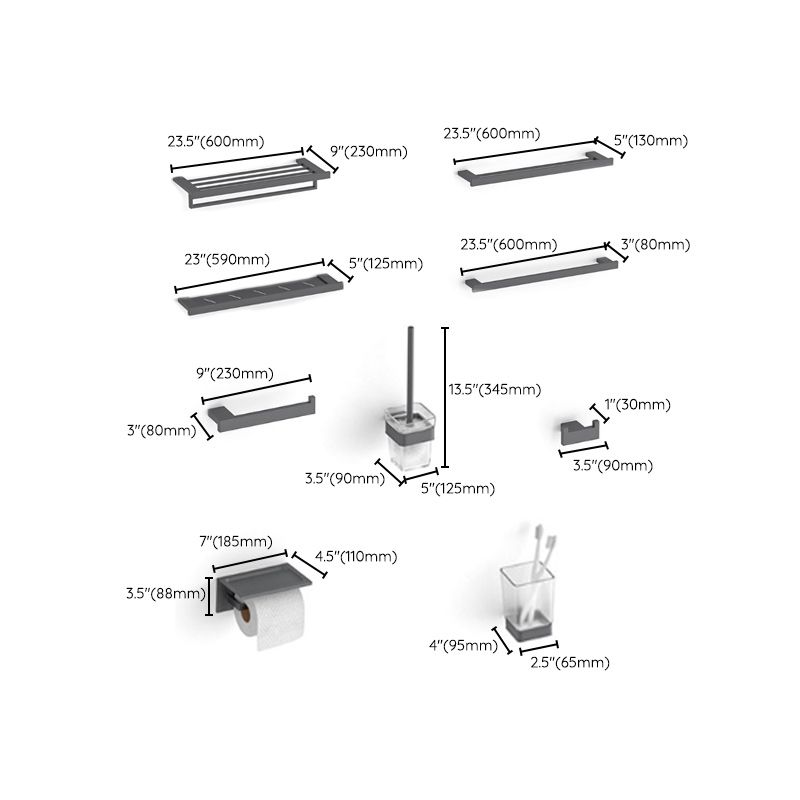 23.5"(600mm)
9"(230mm)

23.5"(600mm)
5"(130mm)

23"(590mm)
5"(125mm)

23.5"(600mm)
3"(80mm)

9"(230mm)
3"(80mm)

13.5"(345mm)
3.5"(90mm)
5"(125mm)

1"(30mm)
3.5"(90mm)

7"(185mm)
4.5"(110mm)
3.5"(88mm)

4"(95mm)
2.5"(65mm)