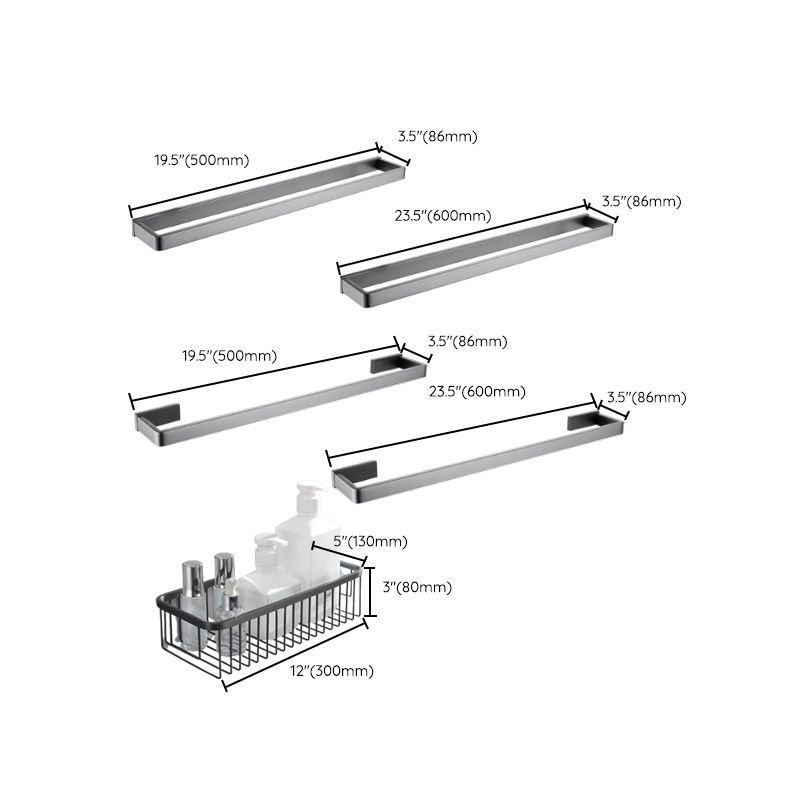 19.5"(500mm)
3.5"(86mm)

23.5"(600mm)
3.5"(86mm)

19.5"(500mm)
3.5"(86mm)

23.5"(600mm)
3.5"(86mm)

5"(130mm)
3"(80mm)
12"(300mm)