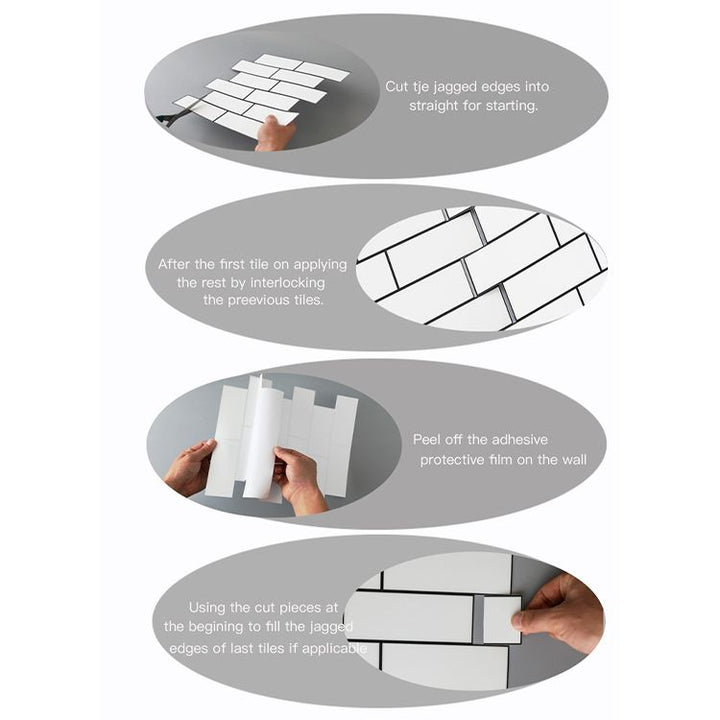 Cut tje jagged edges into straight for starting.

After the first tile on applying the rest by interlocking the preevious tiles.

Peel off the adhesive protective film on the wall

Using the cut pieces at the begining to fill the jagged edges of last tiles if applicable