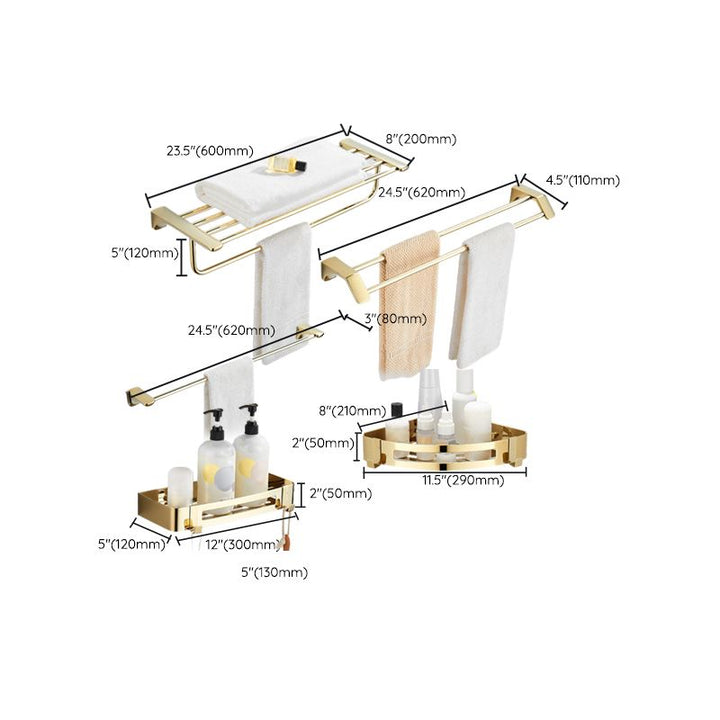 23.5"(600mm)
8"(200mm)
24.5"(620mm)
4.5"(110mm)
5"(120mm)
24.5"(620mm)
3"(80mm)
8"(210mm)
2"(50mm)
11.5"(290mm)
2"(50mm)
5"(120mm)
12"(300mm)
5"(130mm)