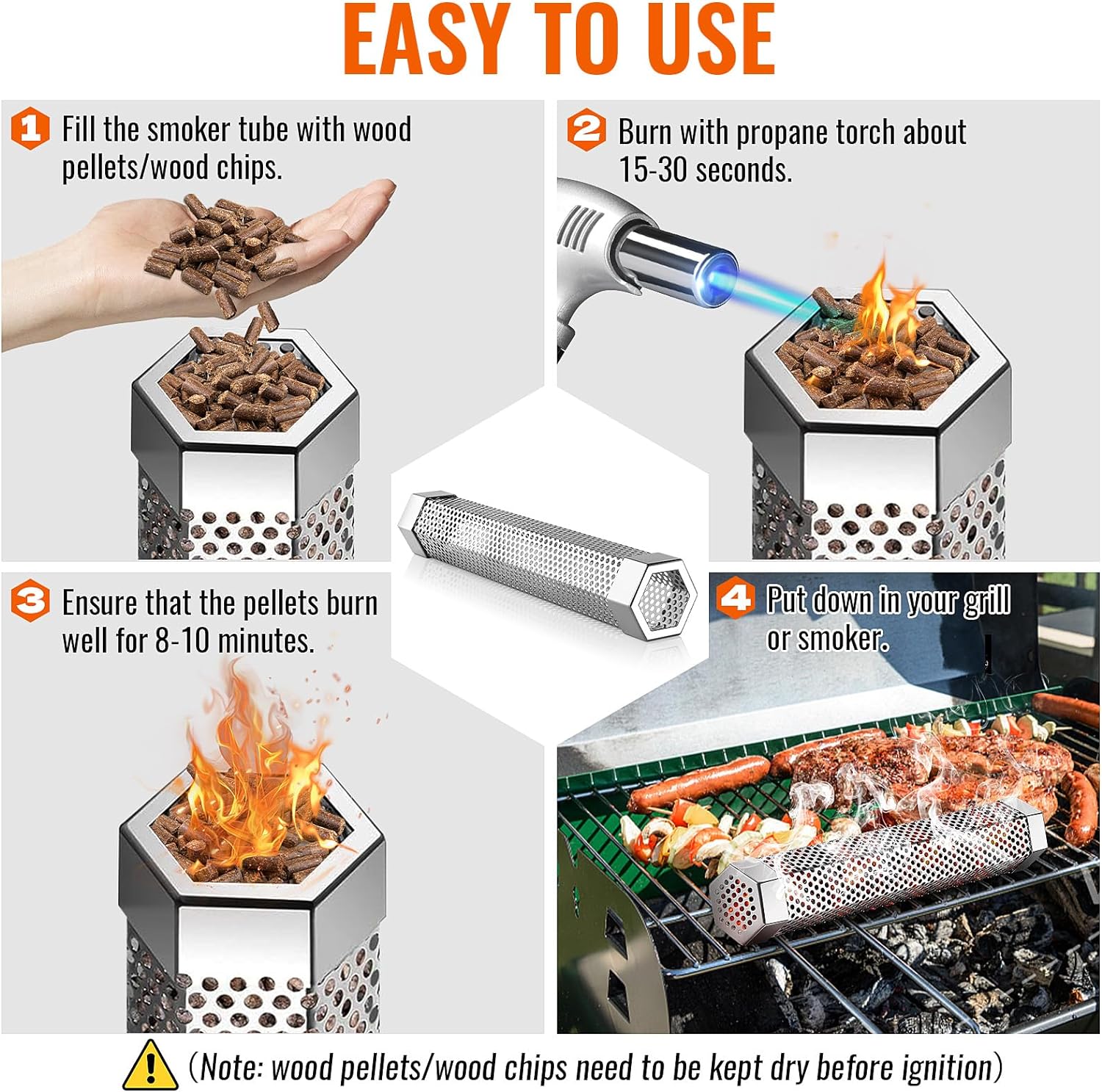 EASY TO USE

1 Fill the smoker tube with wood pellets/wood chips.

2 Burn with propane torch about 15-30 seconds.

3 Ensure that the pellets burn well for 8-10 minutes.

4 Put down in your grill or smoker.

(Note: wood pellets/wood chips need to be kept dry before ignition)