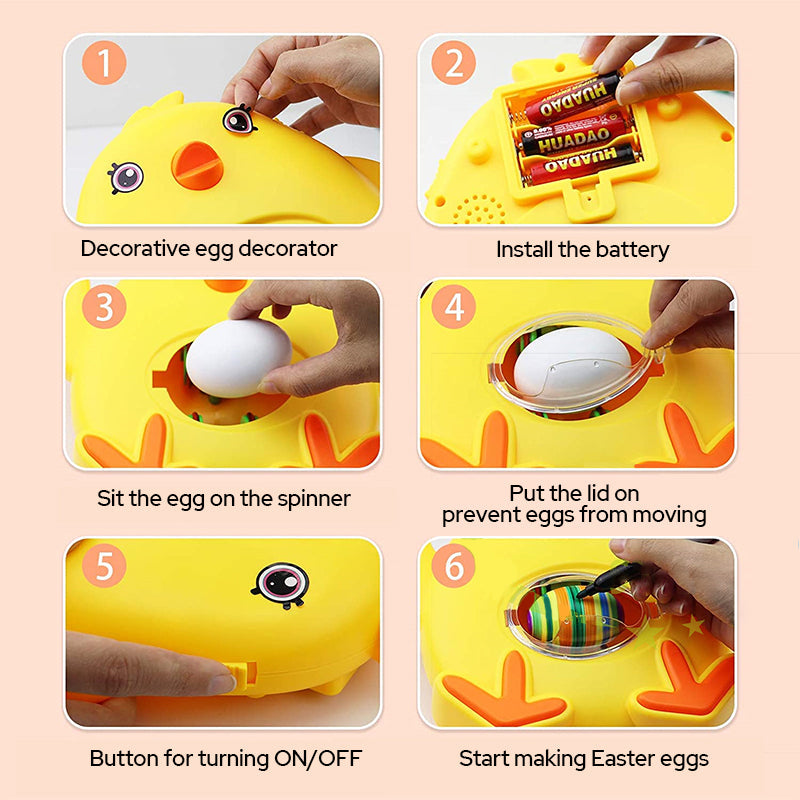 1

Decorative egg decorator

2

HUADAO
HUADAO
HUADAO

Install the battery

3

Sit the egg on the spinner

4

Put the lid on prevent eggs from moving

5

Button for turning ON/OFF

6

Start making Easter eggs