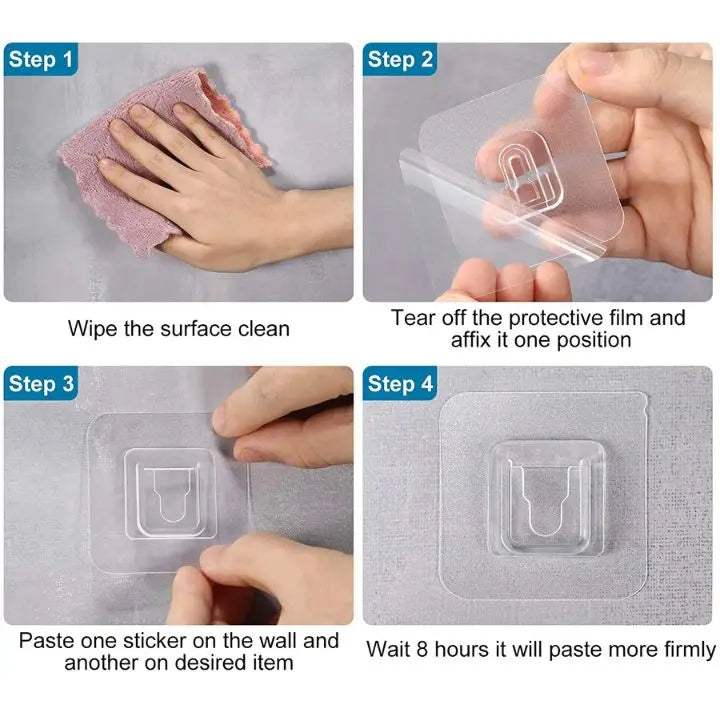 Step 1

Wipe the surface clean

Step 2

Tear off the protective film and affix it one position

Step 3

Paste one sticker on the wall and another on desired item

Step 4

Wait 8 hours it will paste more firmly