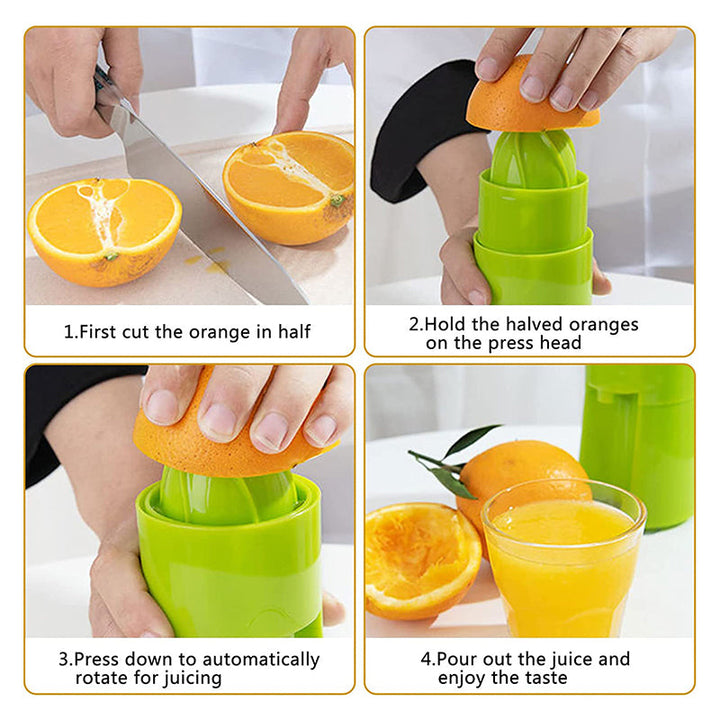 1.First cut the orange in half

2.Hold the halved oranges on the press head

3.Press down to automatically rotate for juicing

4.Pour out the juice and enjoy the taste