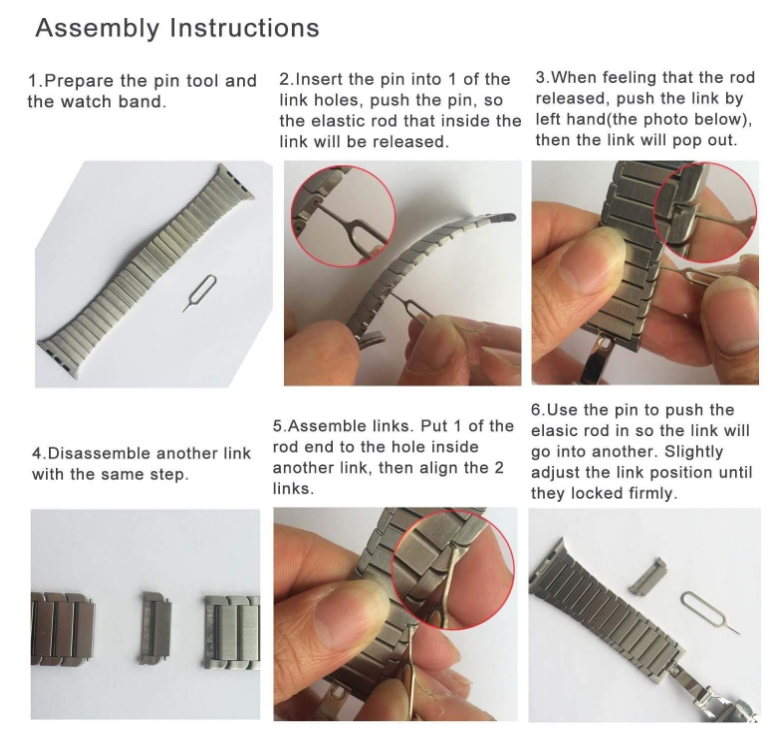 Assembly Instructions

1.Prepare the pin tool and the watch band.

2.Insert the pin into 1 of the link holes, push the pin, so the elastic rod that inside the link will be released.

3.When feeling that the rod released, push the link by left hand(the photo below), then the link will pop out.

4.Disassemble another link with the same step.

5.Assemble links. Put 1 of the rod end to the hole inside another link, then align the 2 links.

6.Use the pin to push the elasic rod in so the link will go into another. Slightly adjust the link position until they locked firmly.