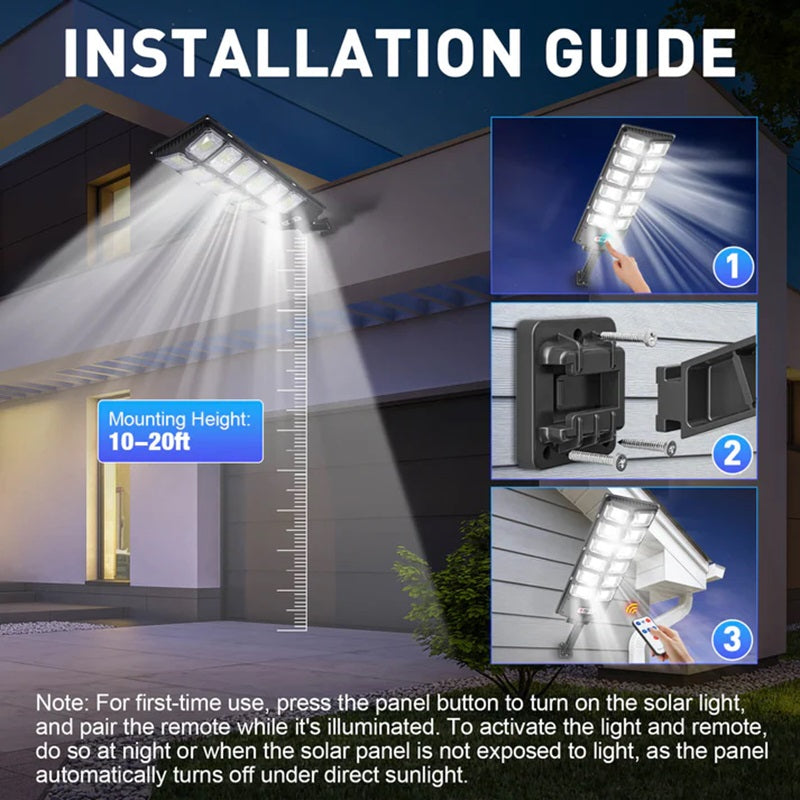 INSTALLATION GUIDE

Mounting Height:
10–20ft

1

2

3

Note: For first-time use, press the panel button to turn on the solar light, and pair the remote while it's illuminated. To activate the light and remote, do so at night or when the solar panel is not exposed to light, as the panel automatically turns off under direct sunlight.