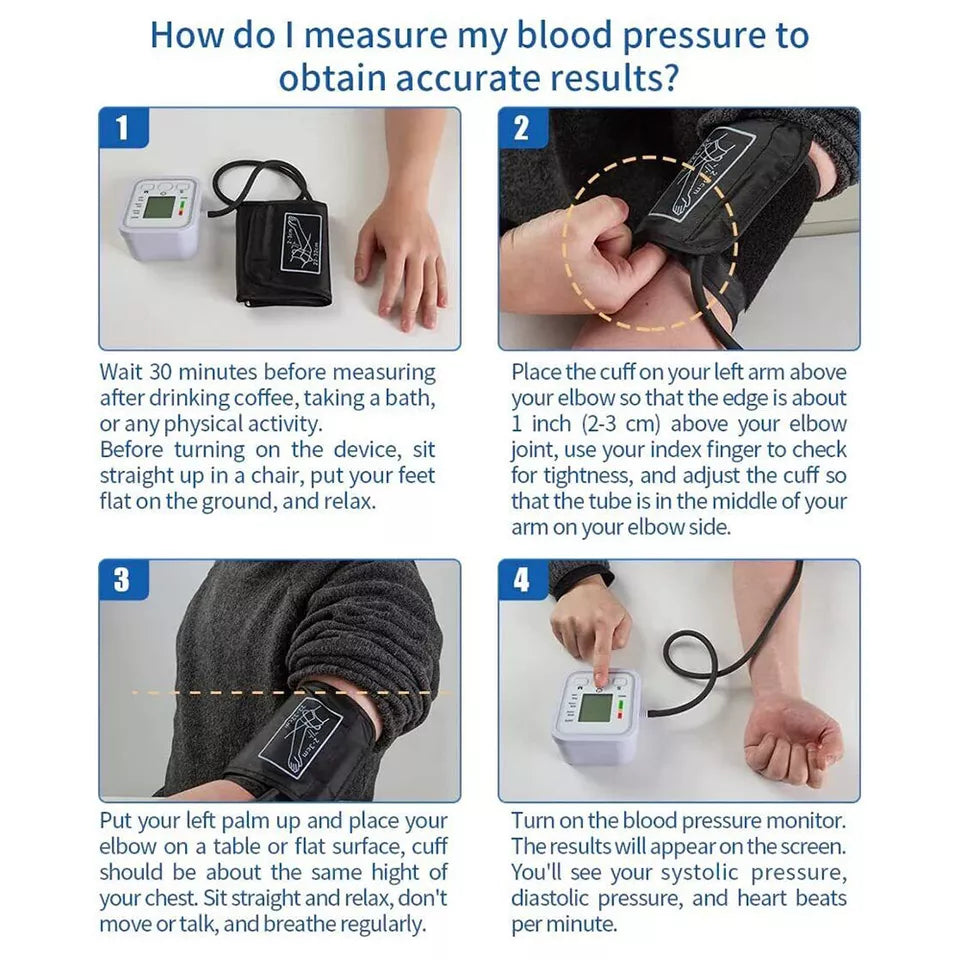 How do I measure my blood pressure to obtain accurate results?

1

Wait 30 minutes before measuring after drinking coffee, taking a bath, or any physical activity.
Before turning on the device, sit straight up in a chair, put your feet flat on the ground, and relax.

2

Place the cuff on your left arm above your elbow so that the edge is about 1 inch (2-3 cm) above your elbow joint, use your index finger to check for tightness, and adjust the cuff so that the tube is in the middle of your arm on your elbow side.

3

Put your left palm up and place your elbow on a table or flat surface, cuff should be about the same hight of your chest. Sit straight and relax, don't move or talk, and breathe regularly.

4

Turn on the blood pressure monitor. The results will appear on the screen. You'll see your systolic pressure, diastolic pressure, and heart beats per minute.