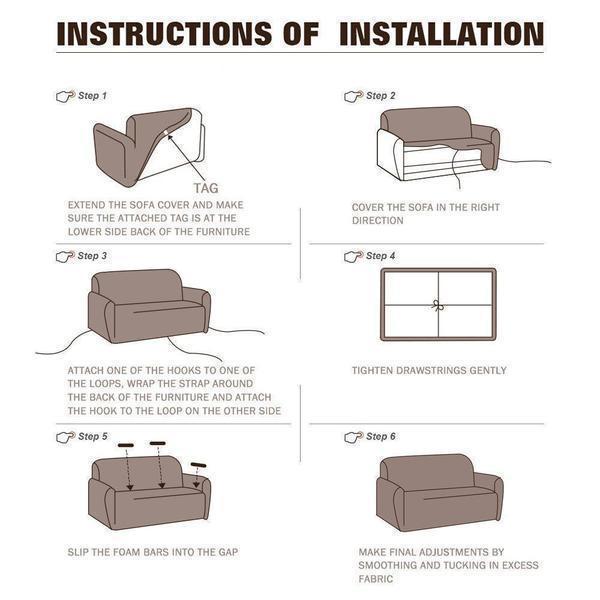 INSTRUCTIONS OF INSTALLATION

Step 1

TAG

EXTEND THE SOFA COVER AND MAKE SURE THE ATTACHED TAG IS AT THE LOWER SIDE BACK OF THE FURNITURE

Step 2

COVER THE SOFA IN THE RIGHT DIRECTION

Step 3

ATTACH ONE OF THE HOOKS TO ONE OF THE LOOPS, WRAP THE STRAP AROUND THE BACK OF THE FURNITURE AND ATTACH THE HOOK TO THE LOOP ON THE OTHER SIDE

Step 4

TIGHTEN DRAWSTRINGS GENTLY

Step 5

SLIP THE FOAM BARS INTO THE GAP

Step 6

MAKE FINAL ADJUSTMENTS BY SMOOTHING AND TUCKING IN EXCESS FABRIC