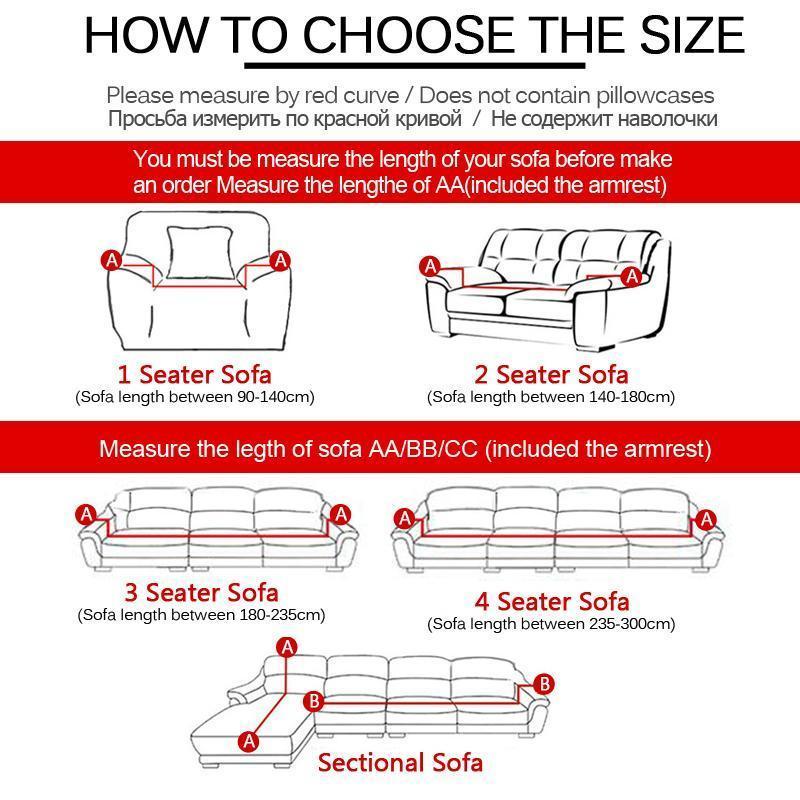 HOW TO CHOOSE THE SIZE

Please measure by red curve / Does not contain pillowcases
Просьба измерить по красной кривой / Не содержит наволочки

You must be measure the length of your sofa before make an order Measure the lengthe of AA(included the armrest)

A A

1 Seater Sofa
(Sofa length between 90-140cm)

A A

2 Seater Sofa
(Sofa length between 140-180cm)

Measure the legth of sofa AA/BB/CC (included the armrest)

A A

3 Seater Sofa
(Sofa length between 180-235cm)

A A

4 Seater Sofa
(Sofa length between 235-300cm)

A B B A

Sectional Sofa