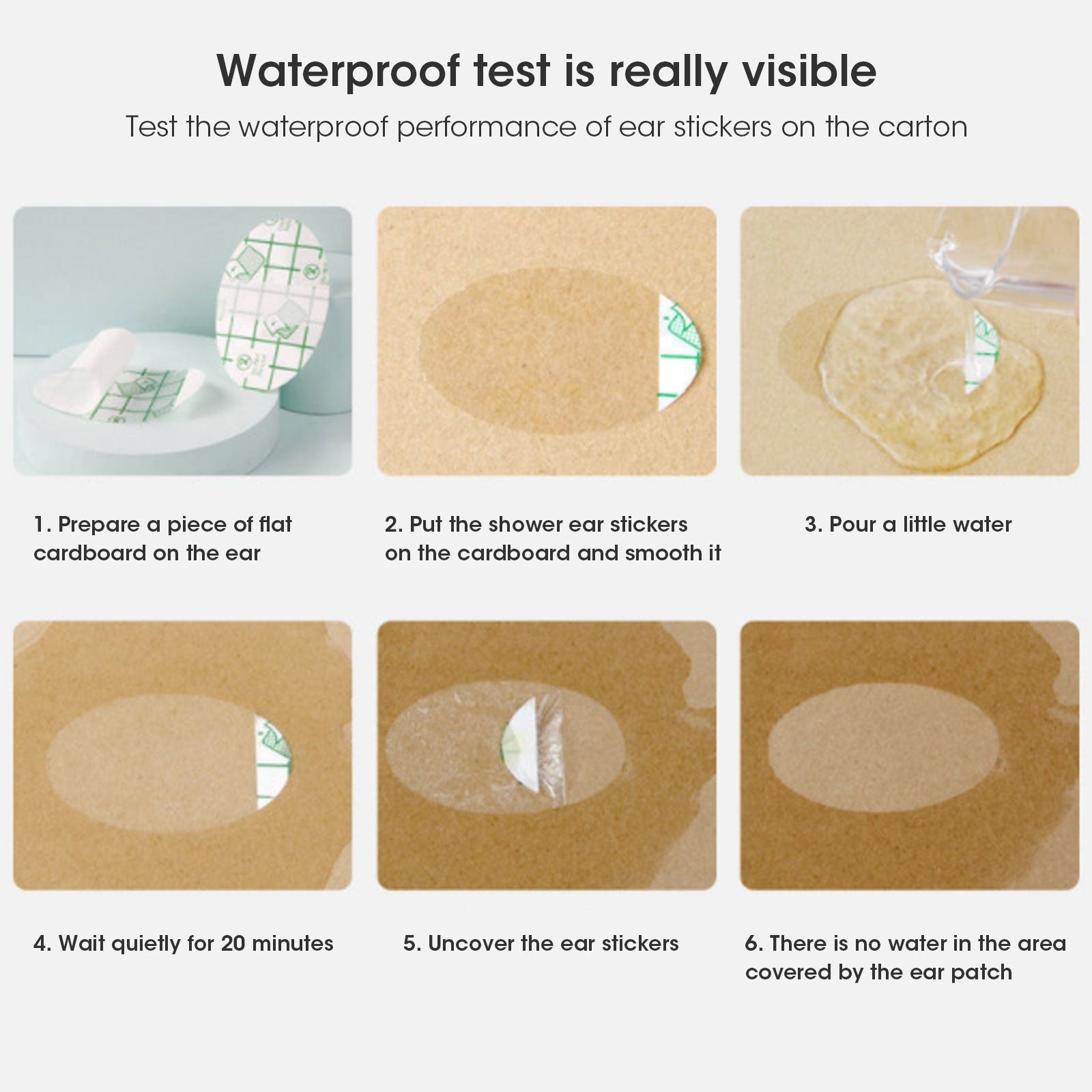 Waterproof test is really visible

Test the waterproof performance of ear stickers on the carton

1. Prepare a piece of flat cardboard on the ear

2. Put the shower ear stickers on the cardboard and smooth it

3. Pour a little water

4. Wait quietly for 20 minutes

5. Uncover the ear stickers

6. There is no water in the area covered by the ear patch