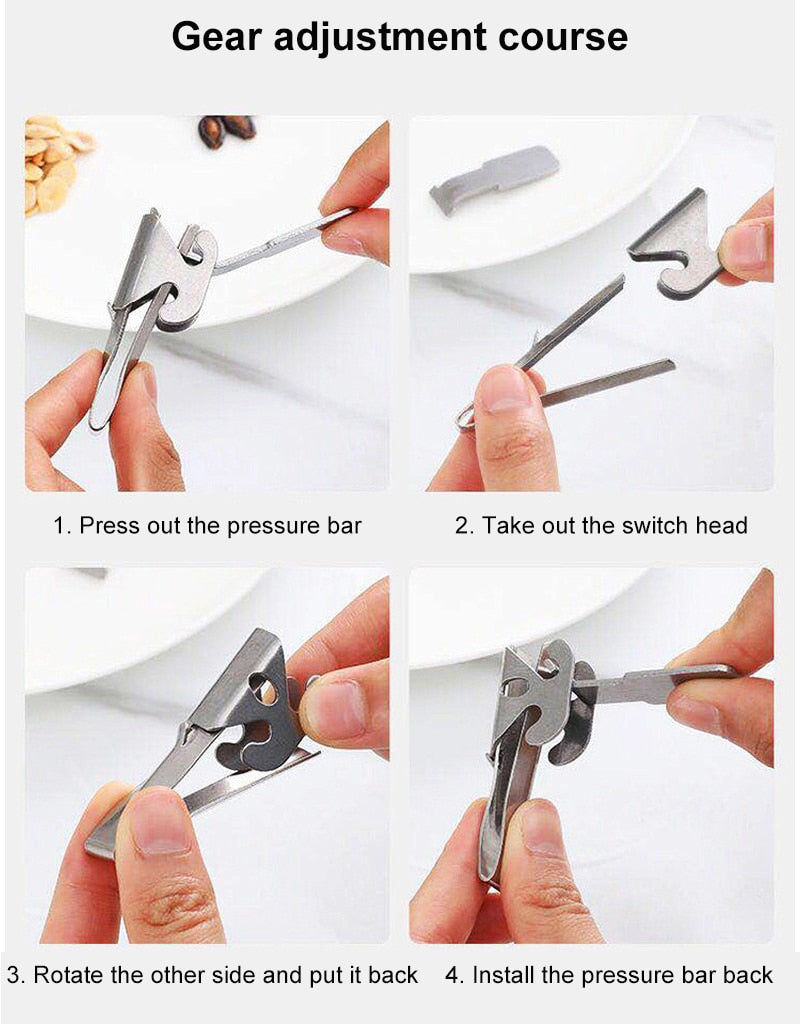 Gear adjustment course

1. Press out the pressure bar

2. Take out the switch head

3. Rotate the other side and put it back

4. Install the pressure bar back