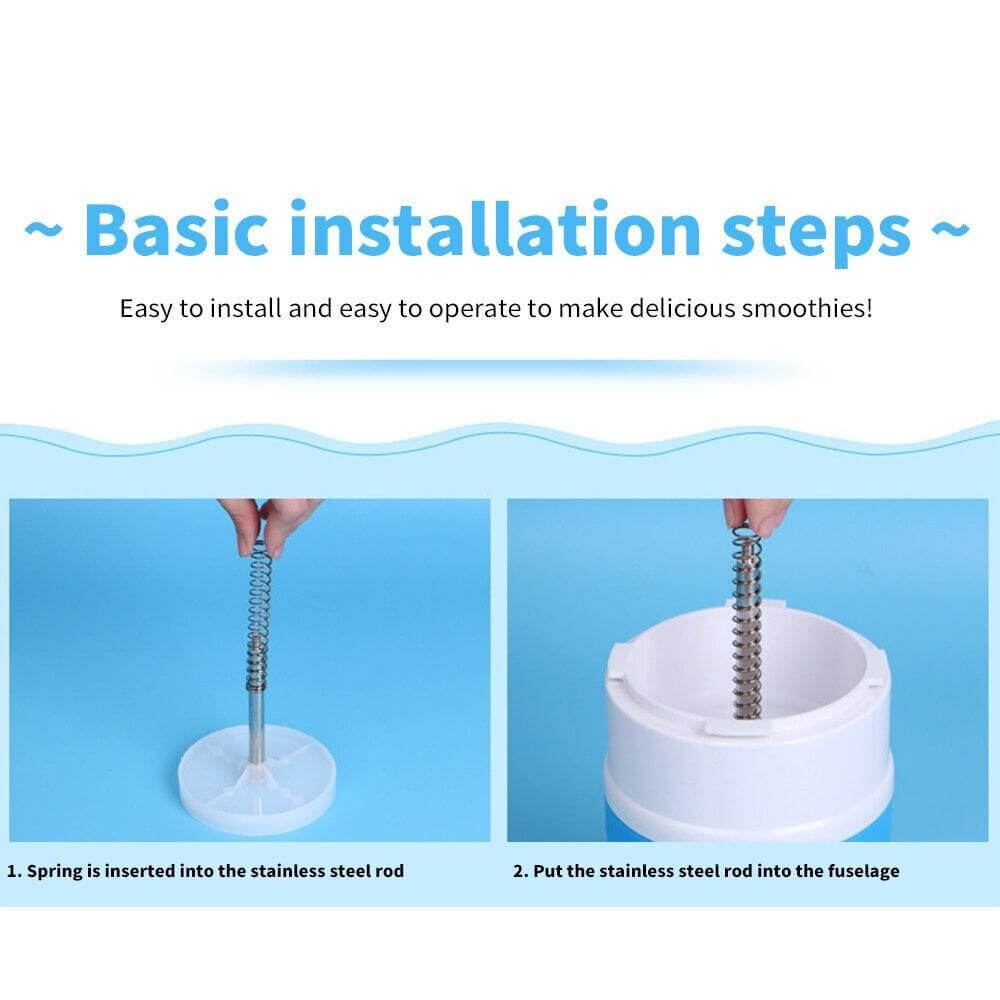 ~ Basic installation steps ~

Easy to install and easy to operate to make delicious smoothies!

1. Spring is inserted into the stainless steel rod

2. Put the stainless steel rod into the fuselage