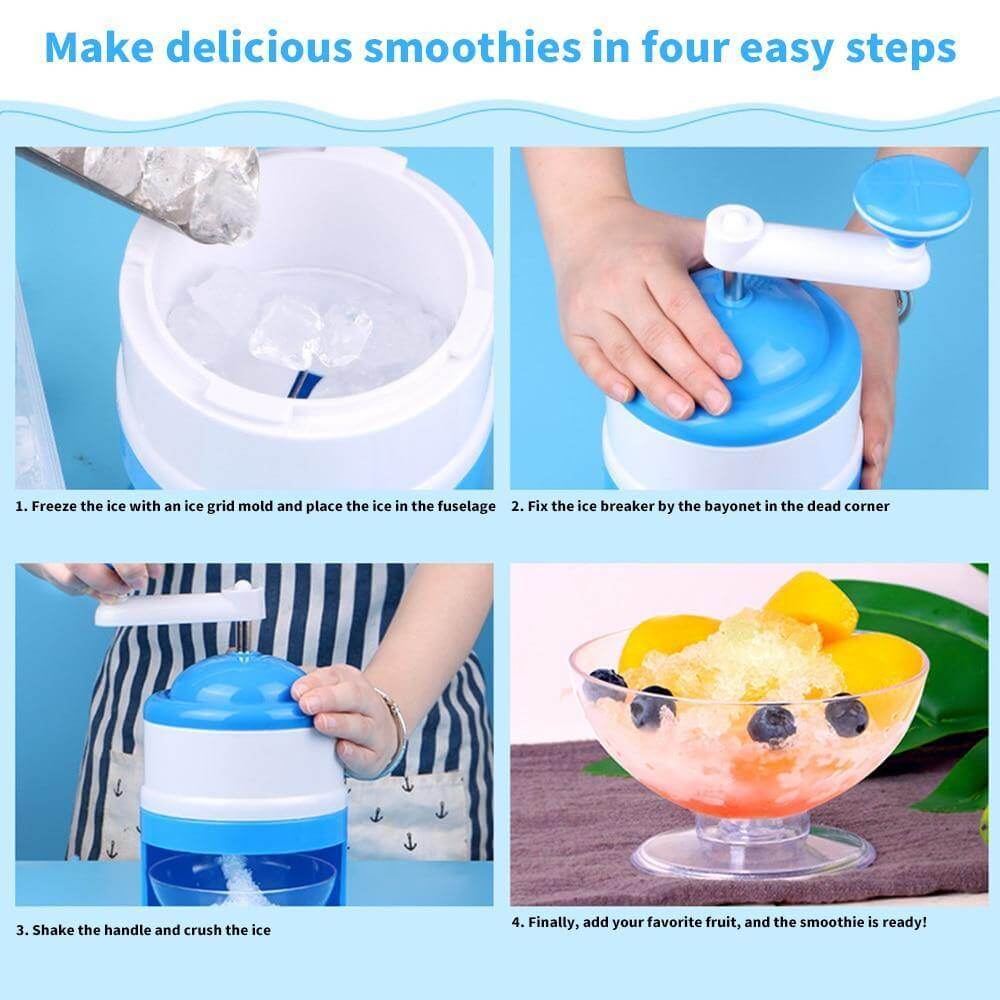 Make delicious smoothies in four easy steps

1. Freeze the ice with an ice grid mold and place the ice in the fuselage

2. Fix the ice breaker by the bayonet in the dead corner

3. Shake the handle and crush the ice

4. Finally, add your favorite fruit, and the smoothie is ready!