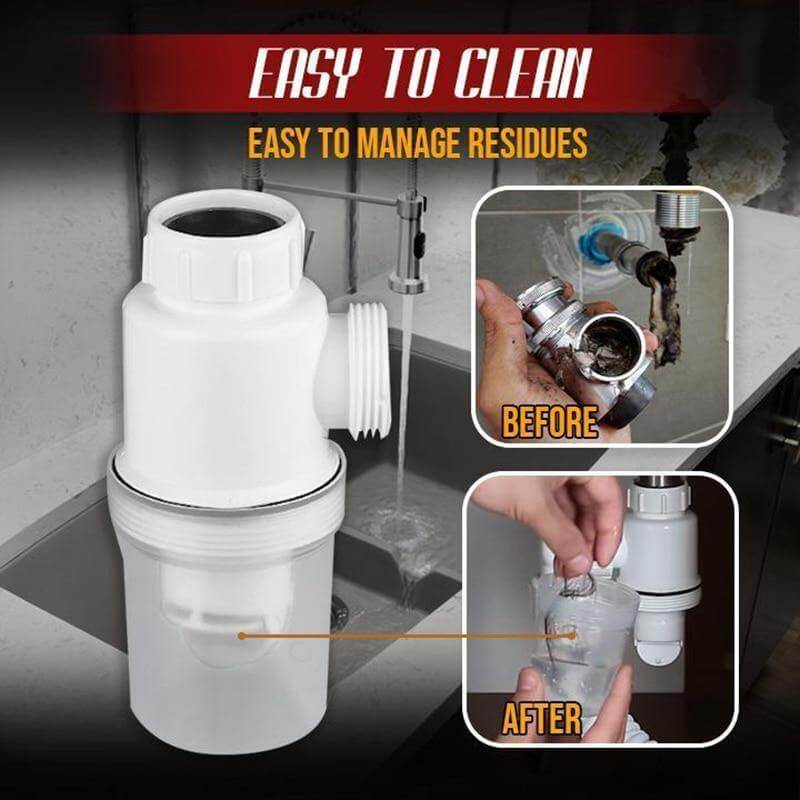 EASY TO CLEAN

EASY TO MANAGE RESIDUES

BEFORE

AFTER