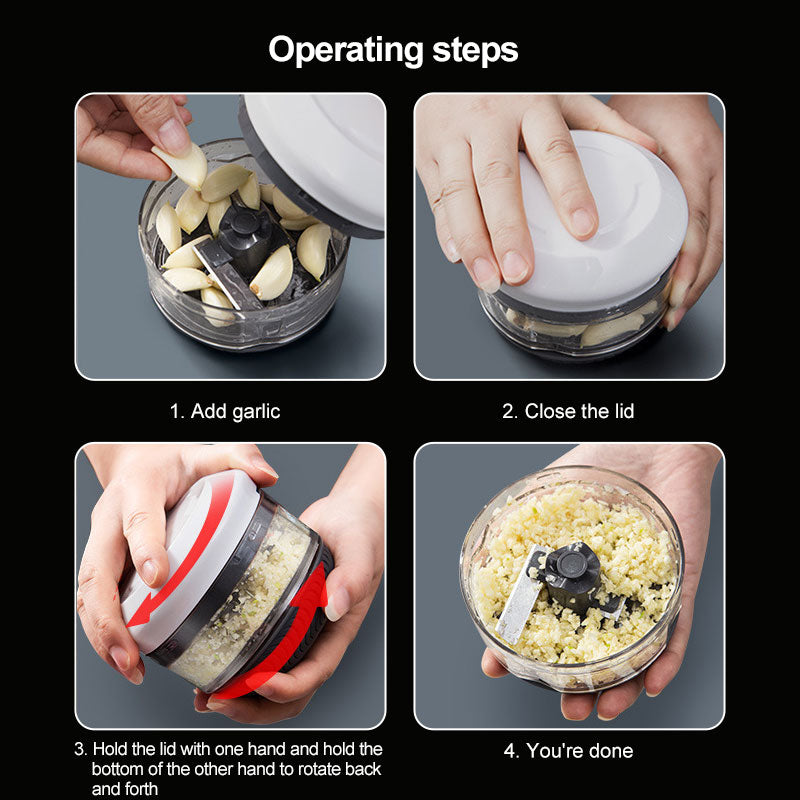 Operating steps

1. Add garlic

2. Close the lid

3. Hold the lid with one hand and hold the bottom of the other hand to rotate back and forth

4. You're done