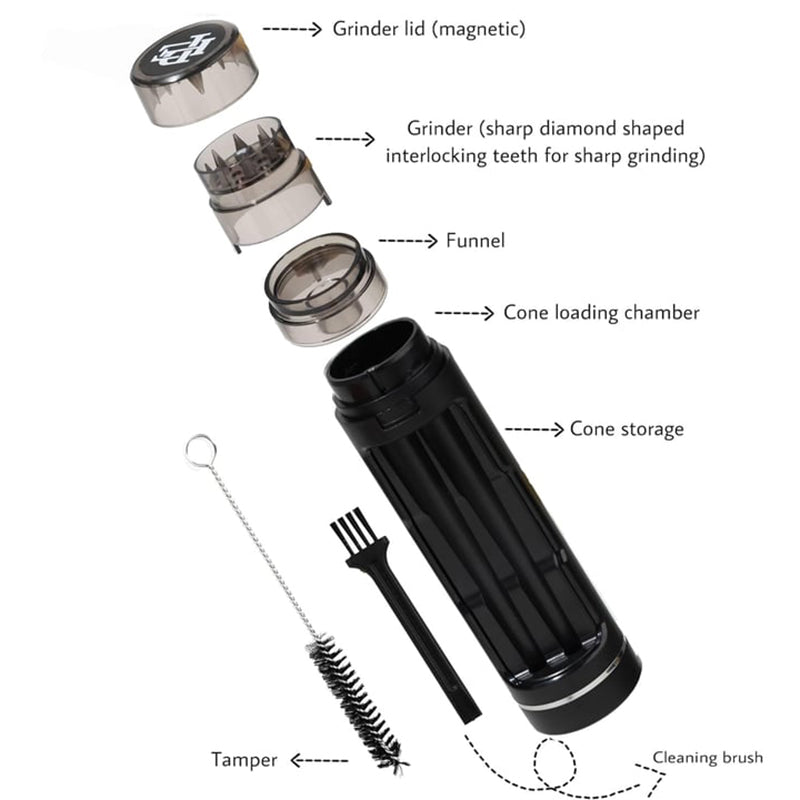 Grinder lid (magnetic)

Grinder (sharp diamond shaped interlocking teeth for sharp grinding)

Funnel

Cone loading chamber

Cone storage

Tamper

Cleaning brush