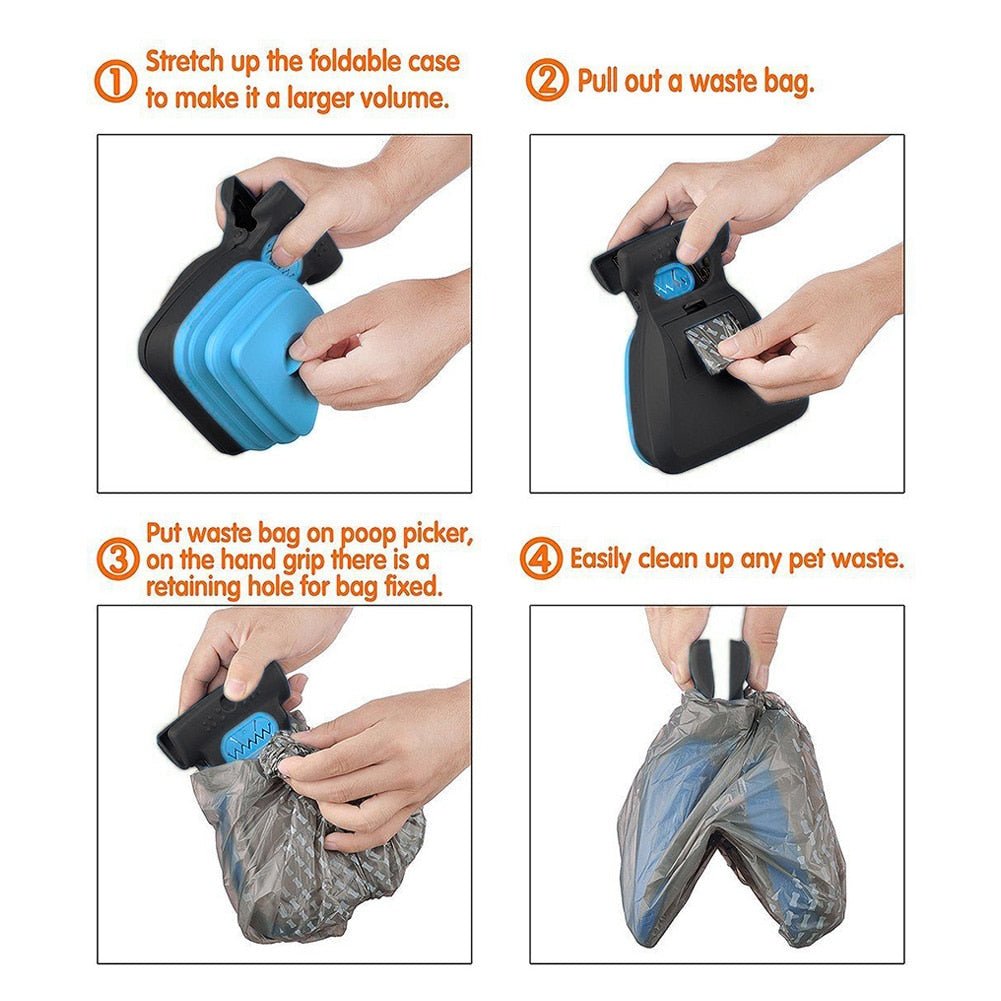 ① Stretch up the foldable case to make it a larger volume.

② Pull out a waste bag.

③ Put waste bag on poop picker, on the hand grip there is a retaining hole for bag fixed.

④ Easily clean up any pet waste.