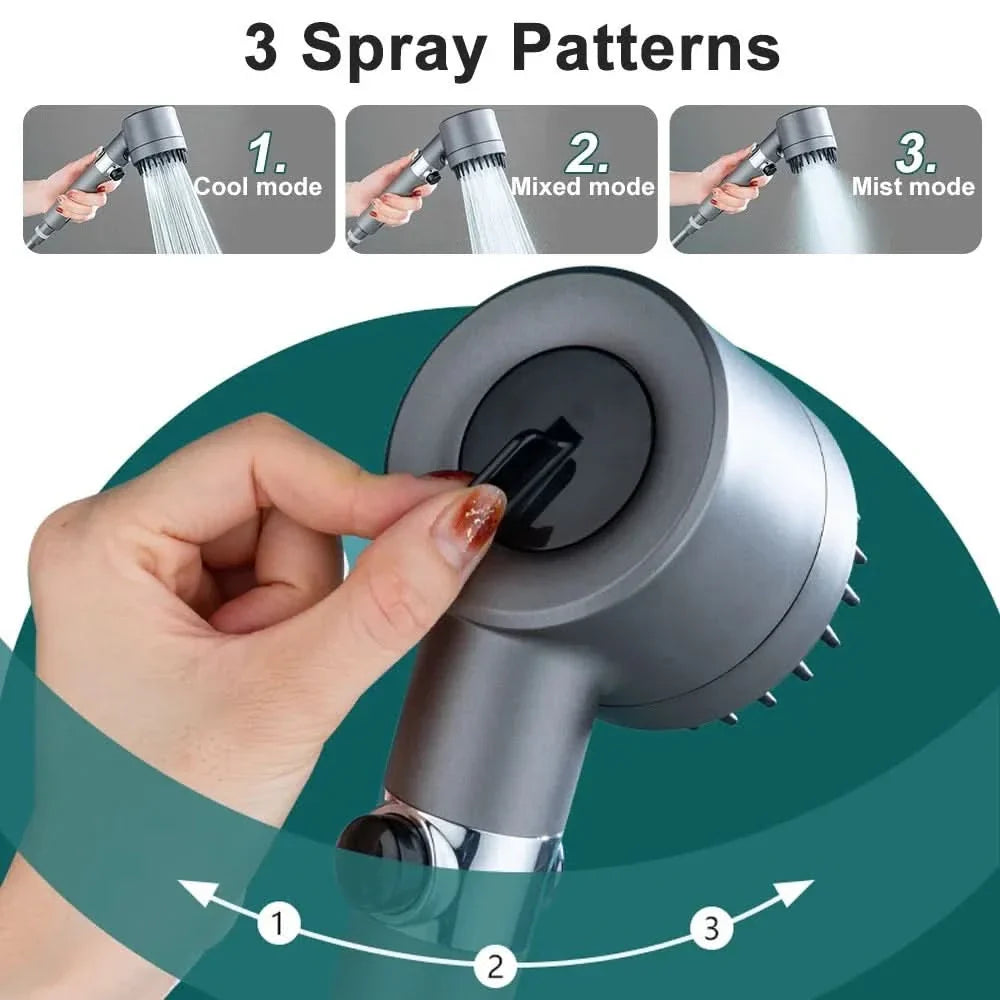 3 Spray Patterns

1.
Cool mode

2.
Mixed mode

3.
Mist mode

1

2

3