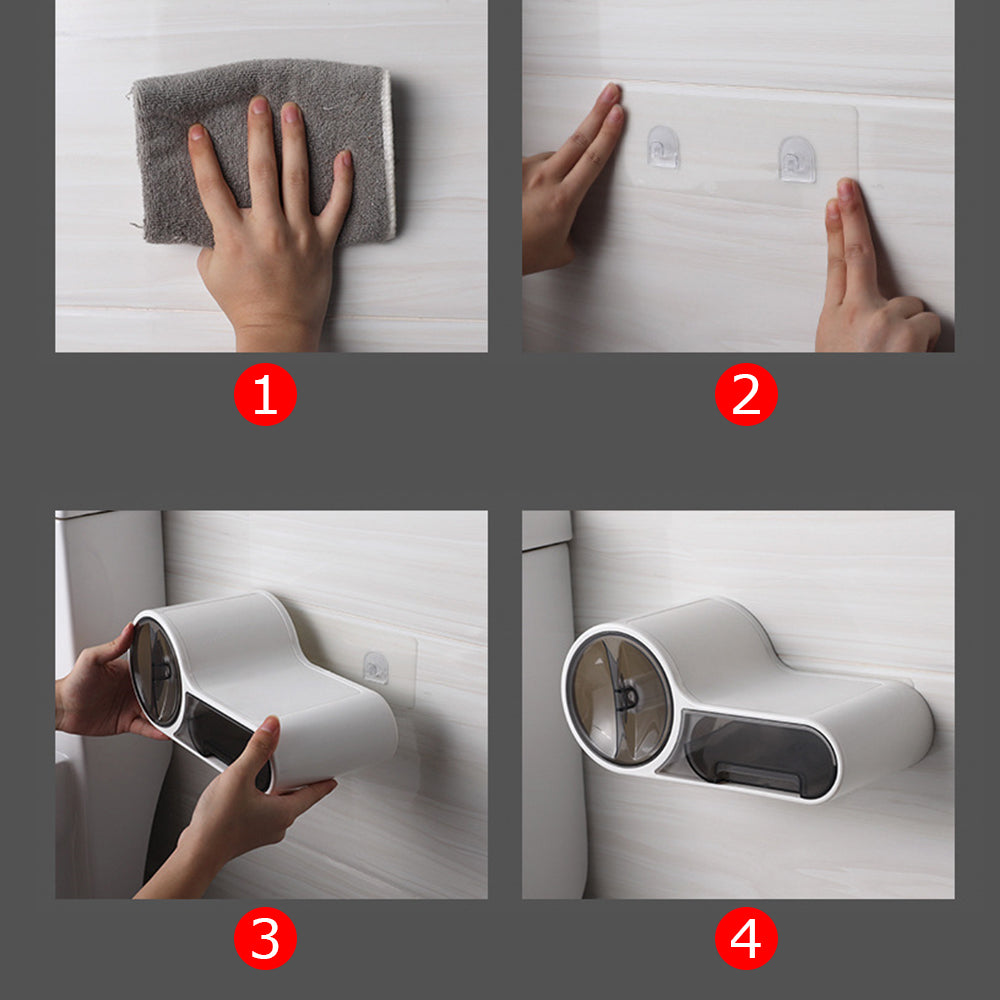 1
2
3
4