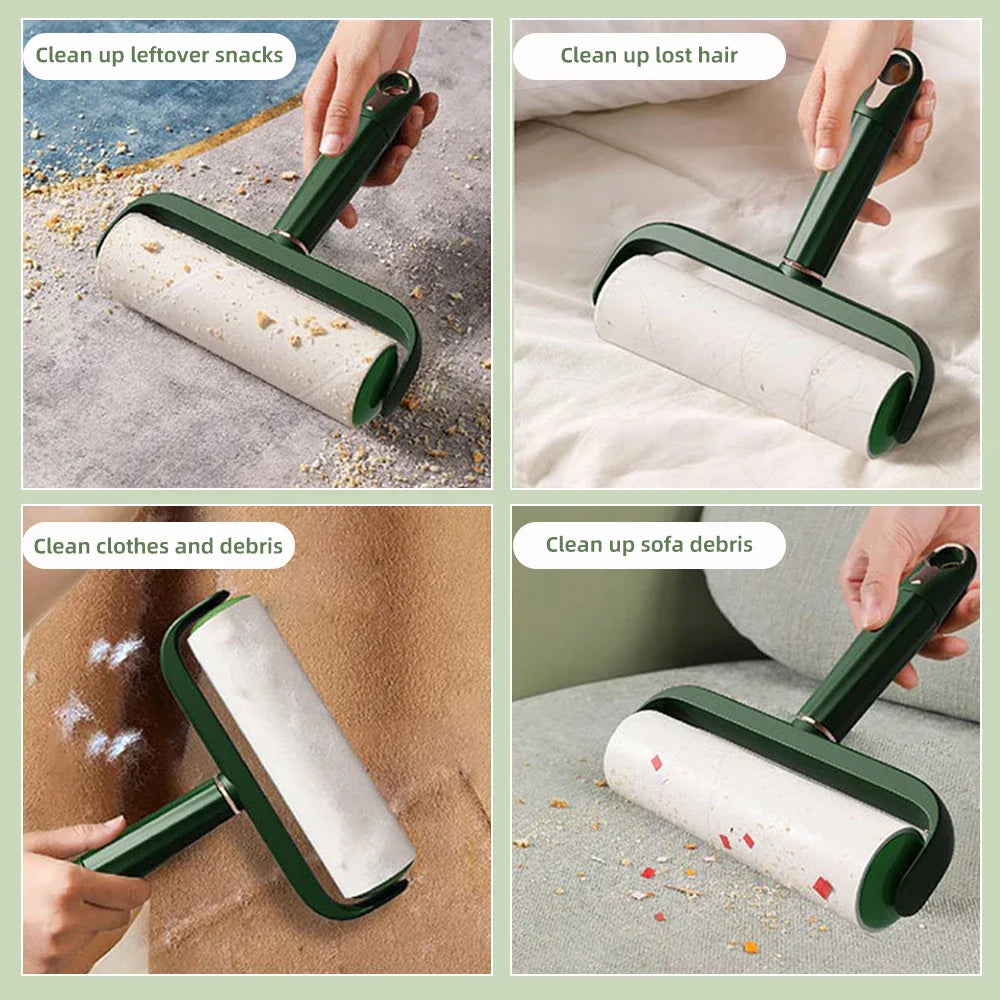 Clean up leftover snacks

Clean up lost hair

Clean clothes and debris

Clean up sofa debris