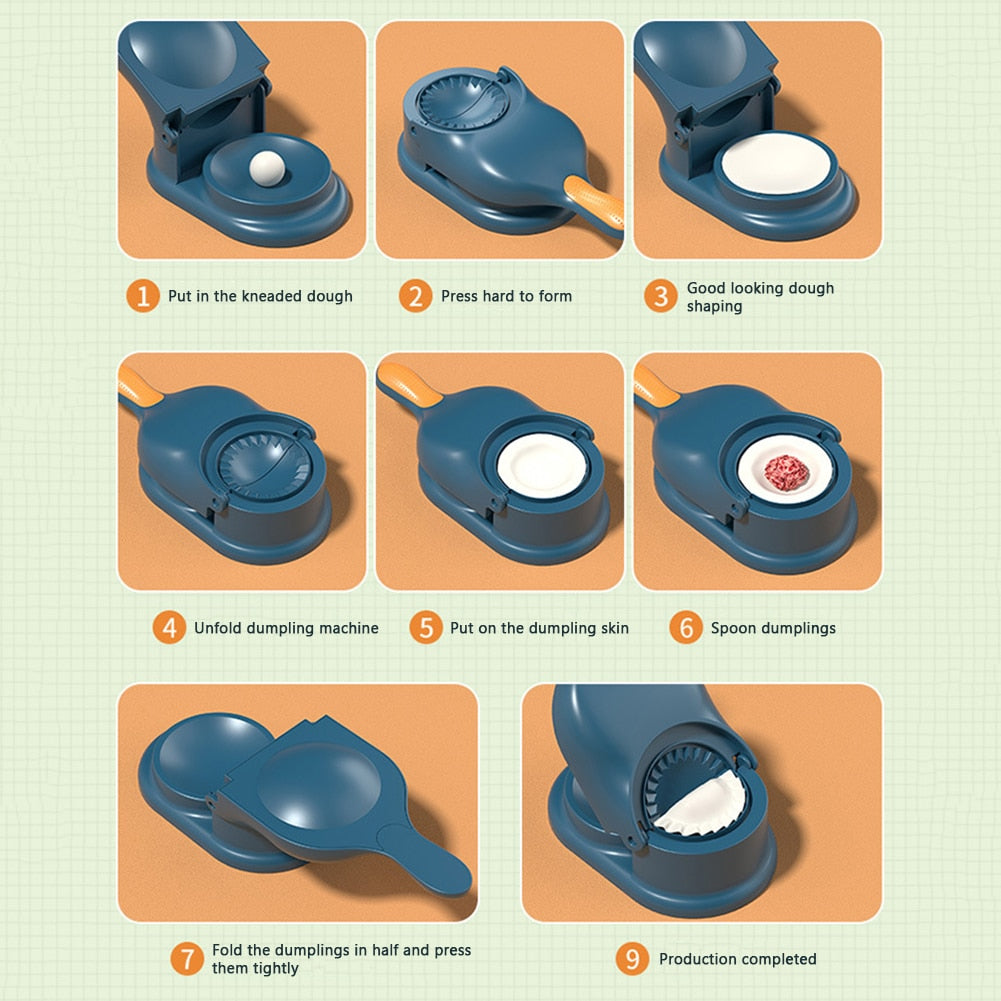 1 Put in the kneaded dough

2 Press hard to form

3 Good looking dough shaping

4 Unfold dumpling machine

5 Put on the dumpling skin

6 Spoon dumplings

7 Fold the dumplings in half and press them tightly

9 Production completed