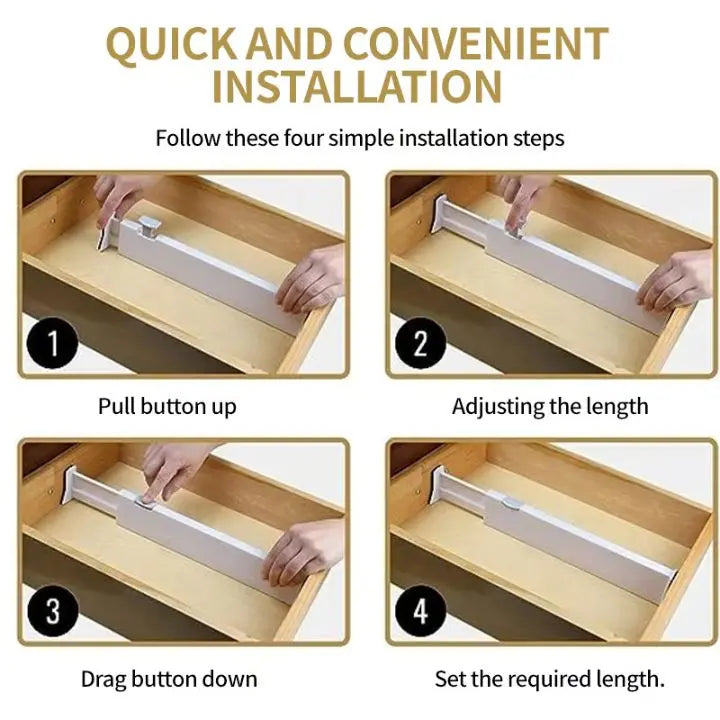 QUICK AND CONVENIENT INSTALLATION

Follow these four simple installation steps

1

Pull button up

2

Adjusting the length

3

Drag button down

4

Set the required length.