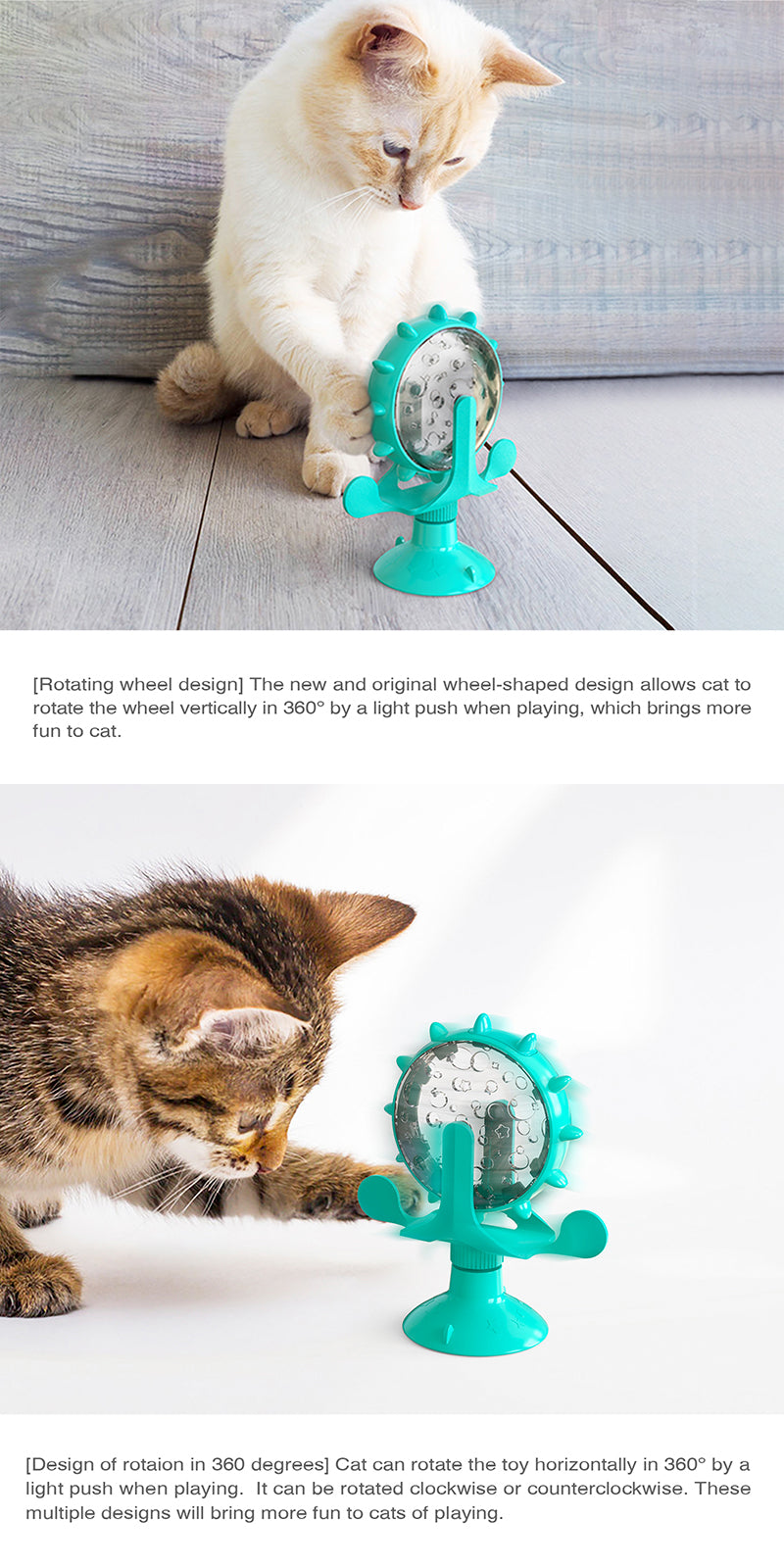 [Rotating wheel design] The new and original wheel-shaped design allows cat to rotate the wheel vertically in 360° by a light push when playing, which brings more fun to cat.

[Design of rotaion in 360 degrees] Cat can rotate the toy horizontally in 360° by a light push when playing. It can be rotated clockwise or counterclockwise. These multiple designs will bring more fun to cats of playing.