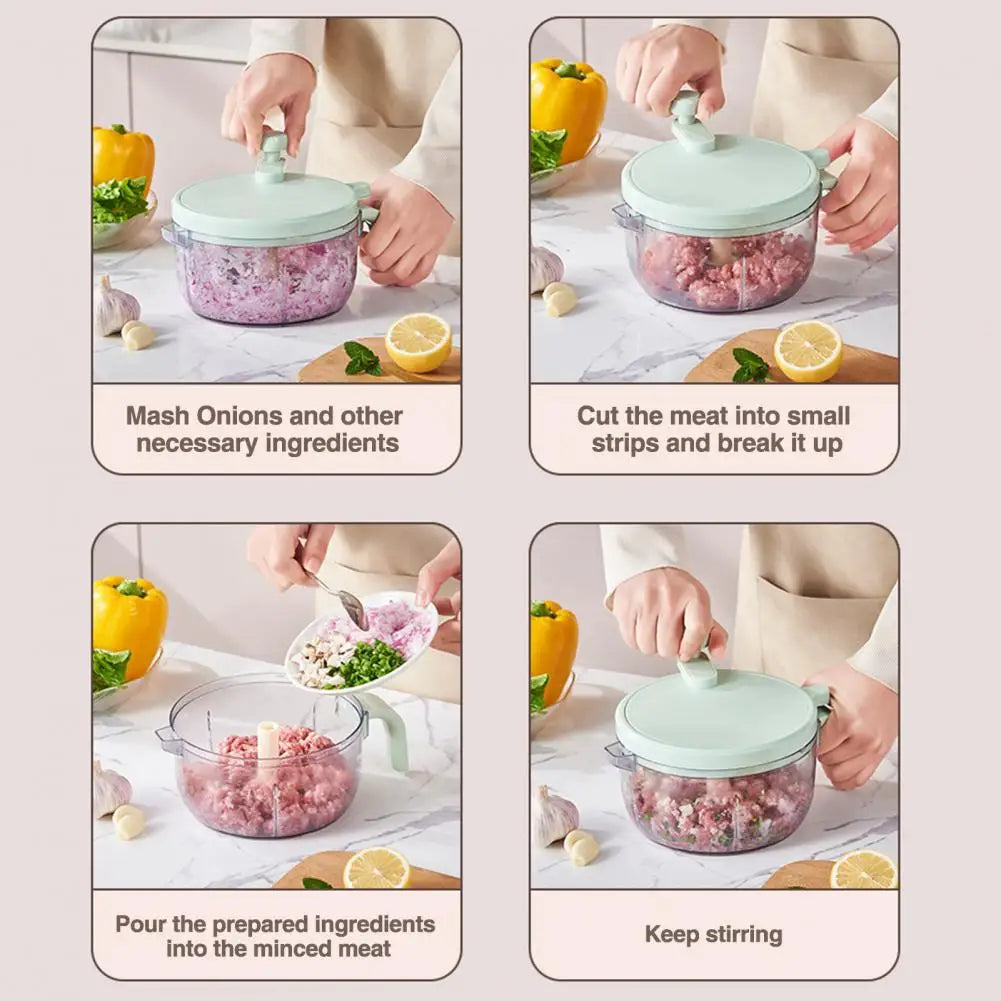 Mash Onions and other necessary ingredients

Cut the meat into small strips and break it up

Pour the prepared ingredients into the minced meat

Keep stirring