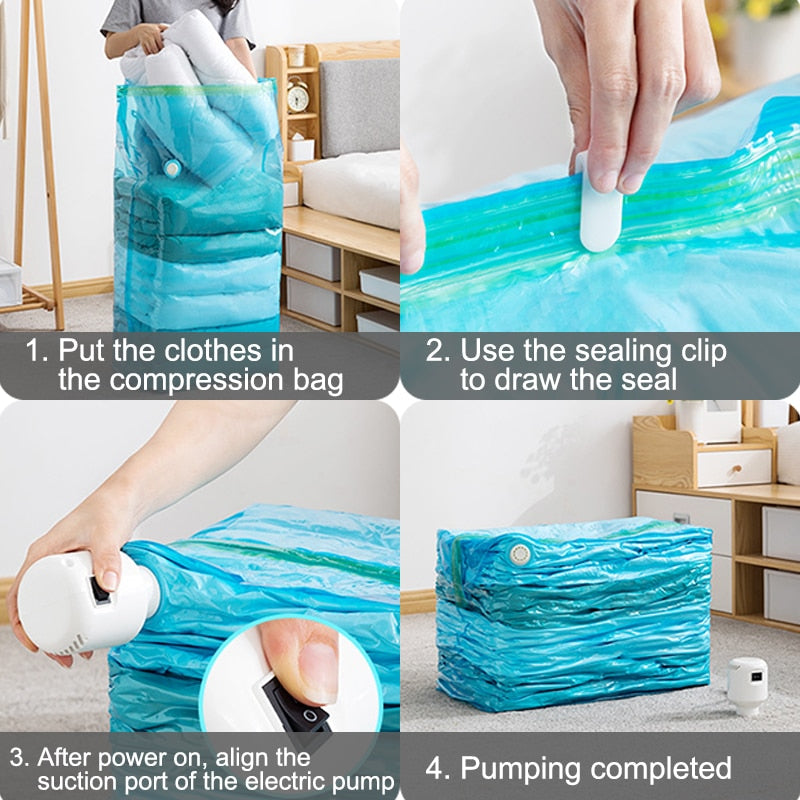 1. Put the clothes in the compression bag

2. Use the sealing clip to draw the seal

3. After power on, align the suction port of the electric pump

4. Pumping completed