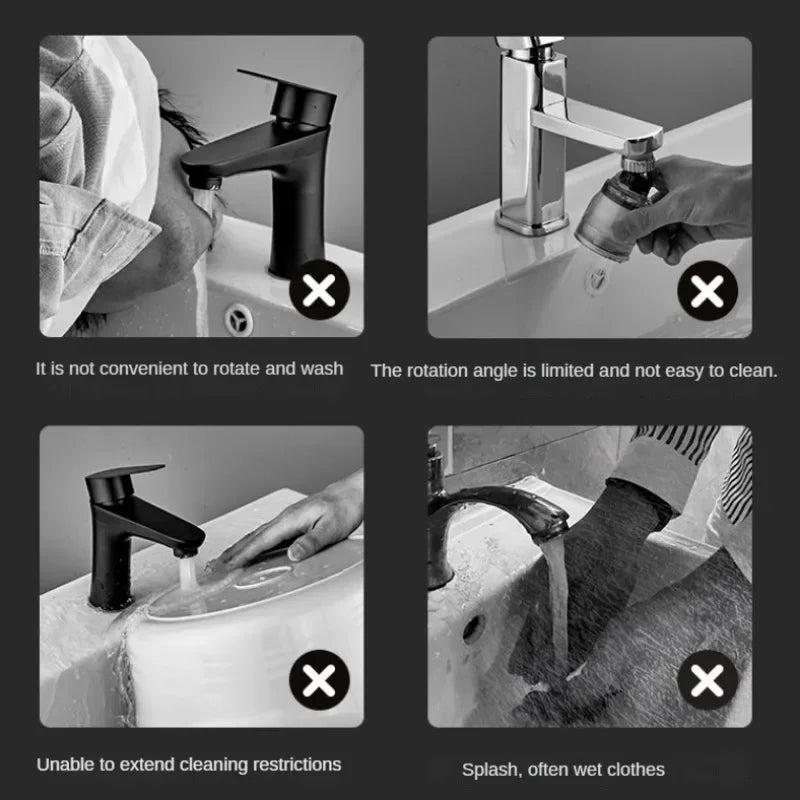 It is not convenient to rotate and wash

The rotation angle is limited and not easy to clean.

Unable to extend cleaning restrictions

Splash, often wet clothes