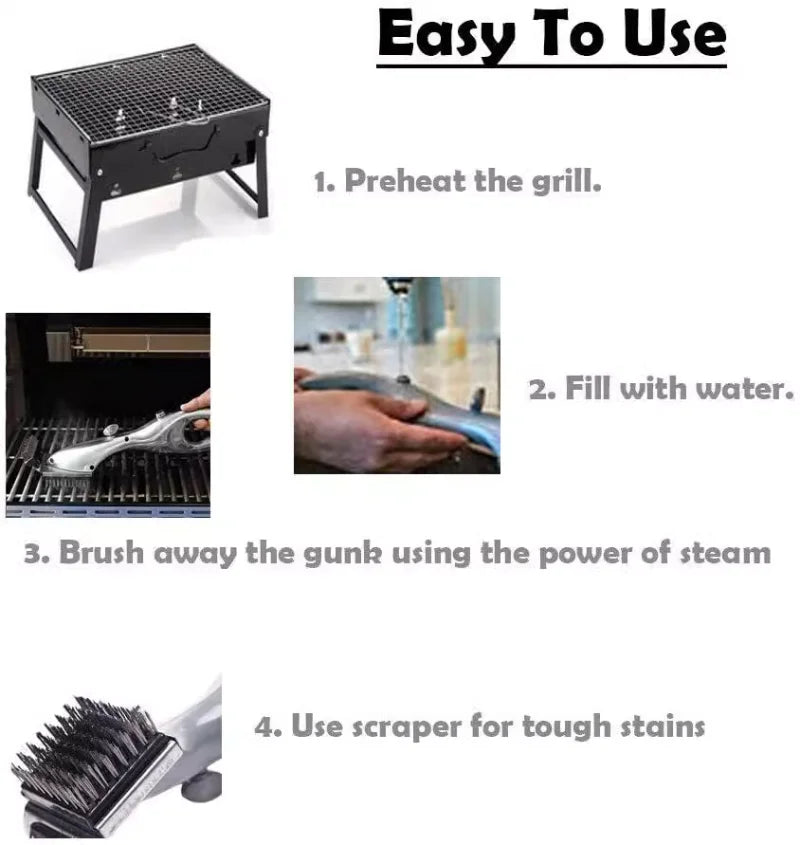 Easy To Use

1. Preheat the grill.

2. Fill with water.

3. Brush away the gunk using the power of steam

4. Use scraper for tough stains