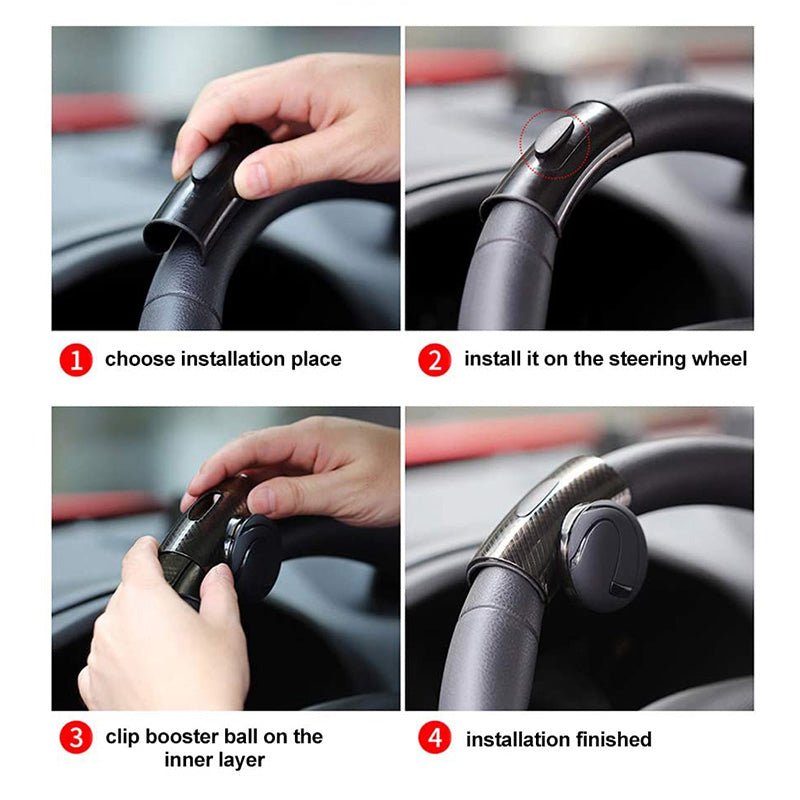 1 choose installation place

2 install it on the steering wheel

3 clip booster ball on the inner layer

4 installation finished