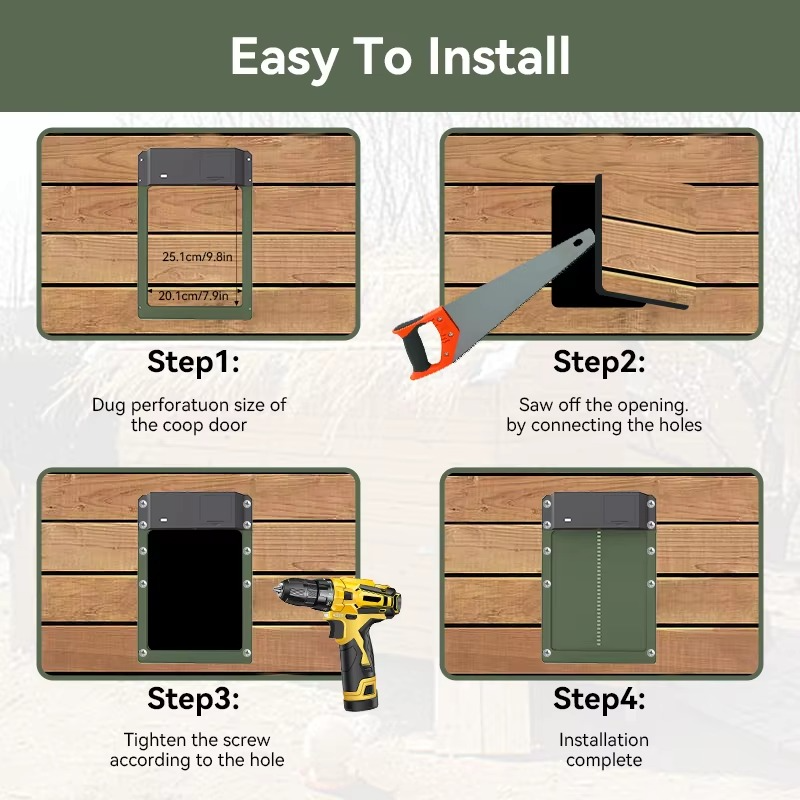 Easy To Install

25.1cm/9.8in

20.1cm/7.9in

Step1:

Dug perforatuon size of the coop door

Step2:

Saw off the opening. by connecting the holes

Step3:

Tighten the screw according to the hole

Step4:

Installation complete