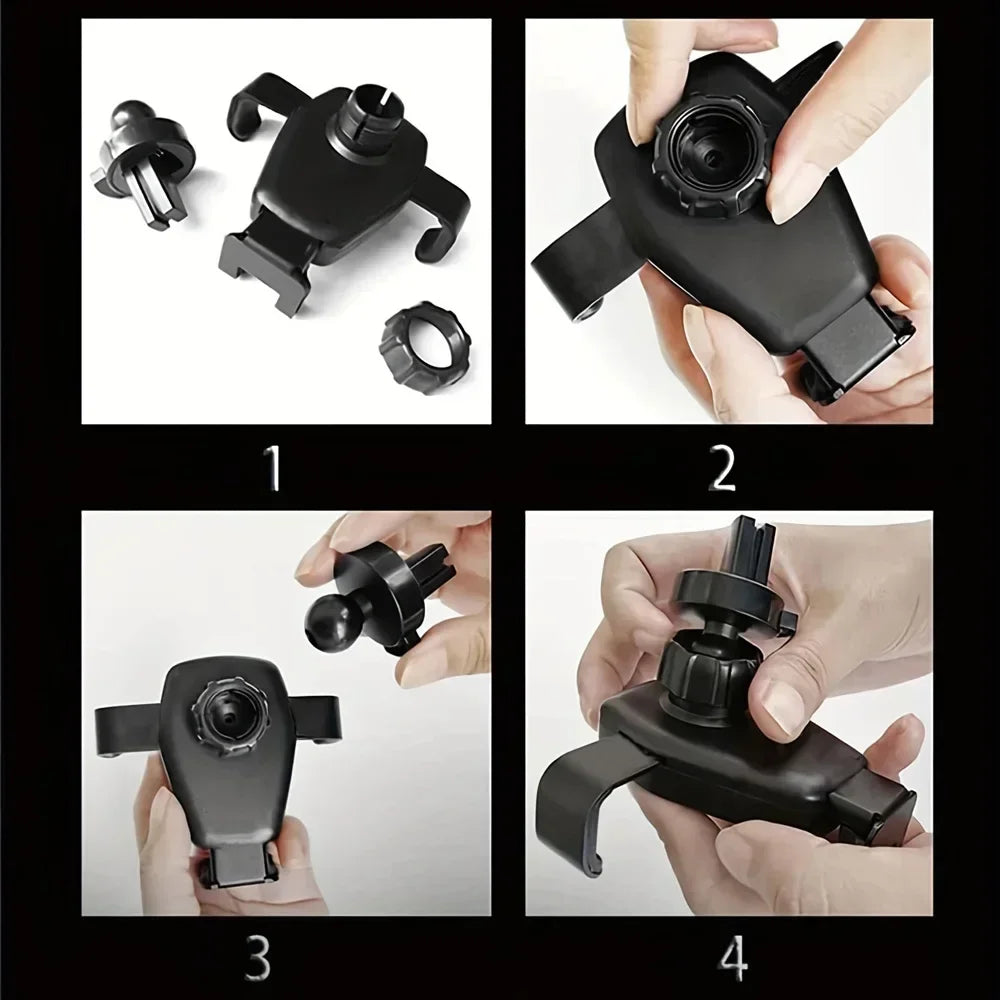 1

2

3

4