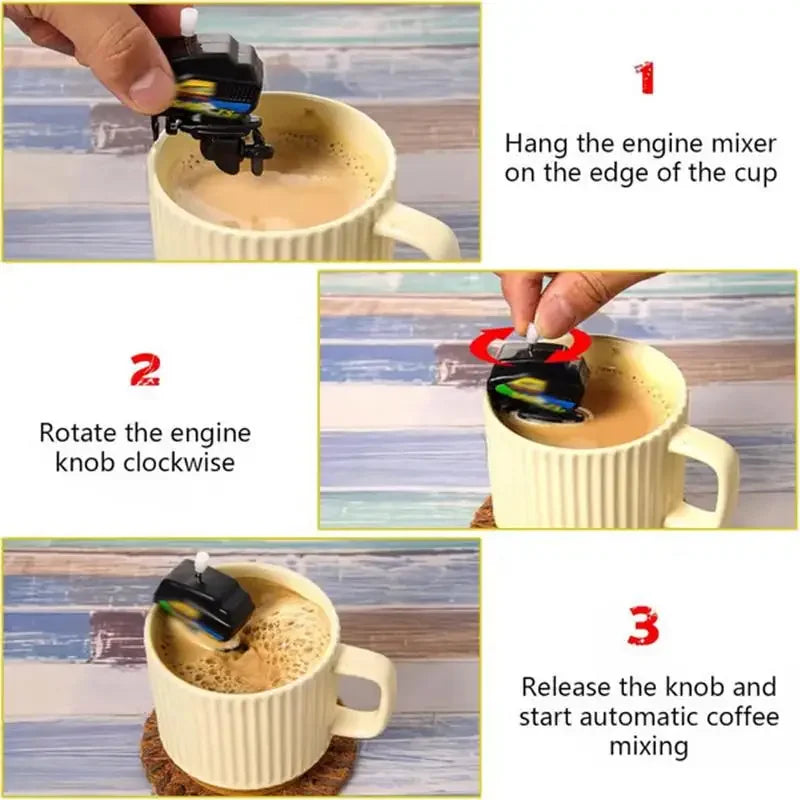 1

Hang the engine mixer on the edge of the cup

2

Rotate the engine knob clockwise

3

Release the knob and start automatic coffee mixing