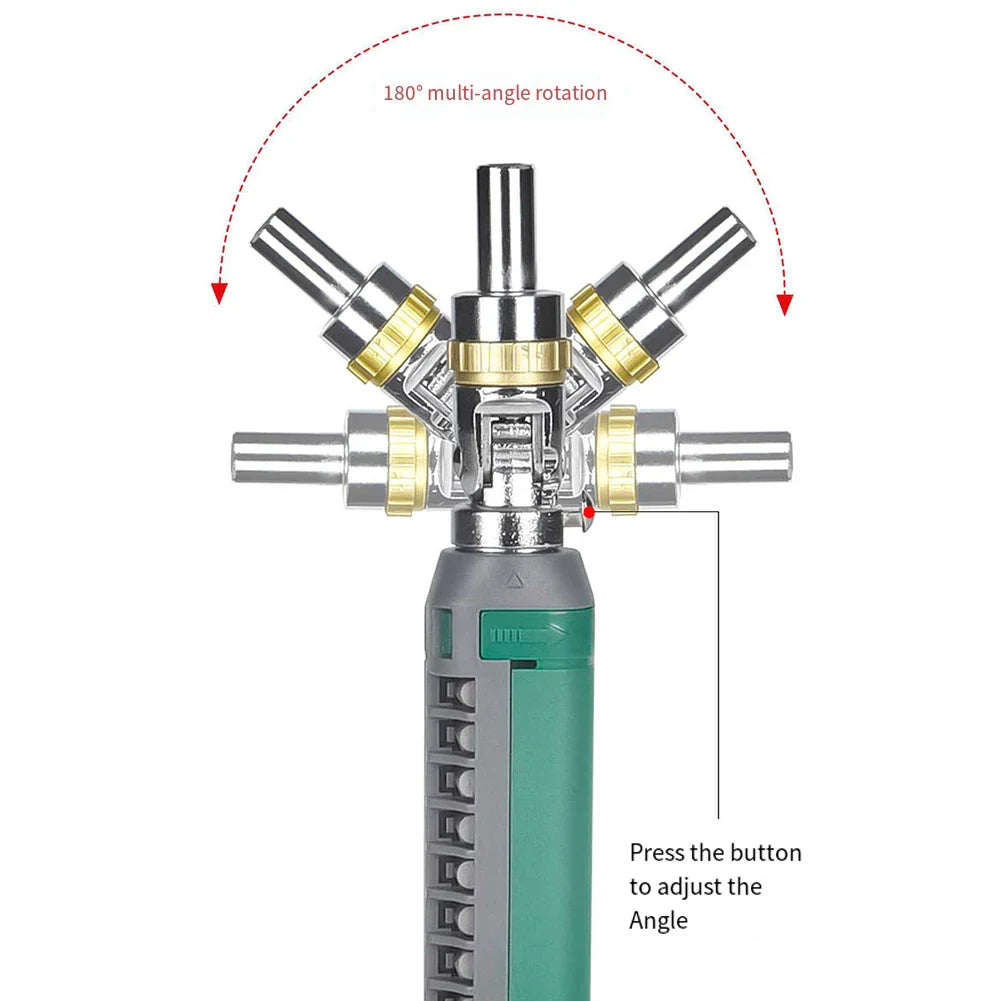 180° multi-angle rotation

Press the button to adjust the Angle