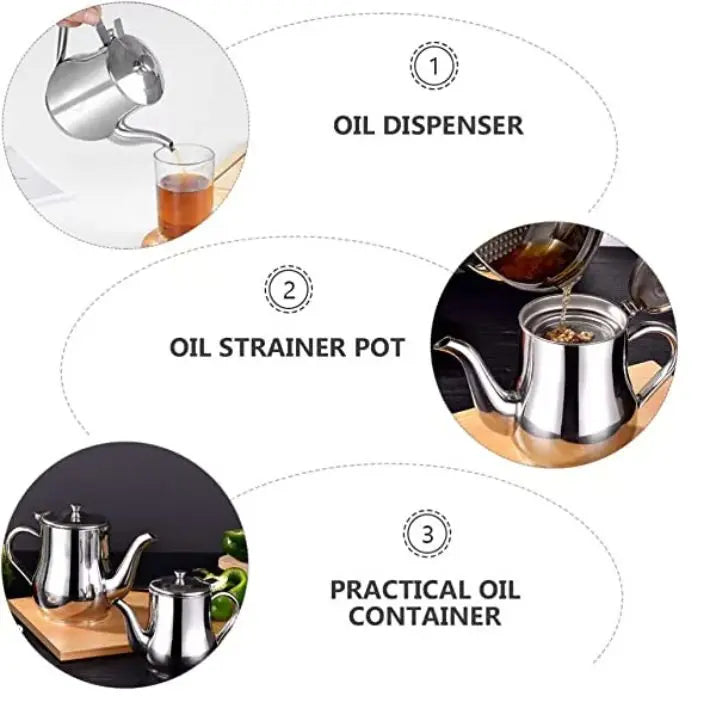 1

OIL DISPENSER

2

OIL STRAINER POT

3

PRACTICAL OIL CONTAINER