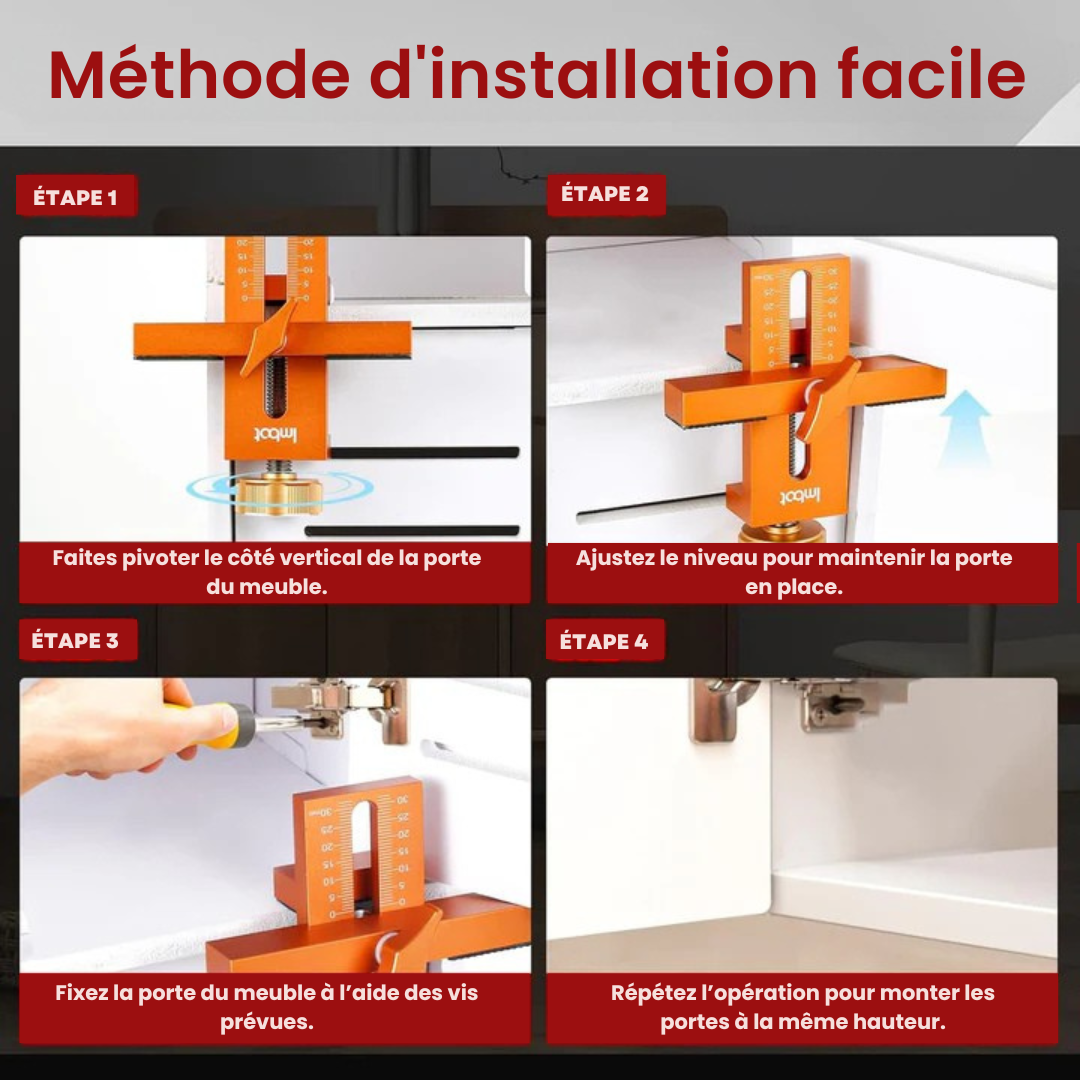 Méthode d'installation facile

ÉTAPE 1

Faites pivoter le côté vertical de la porte du meuble.

ÉTAPE 2

Ajustez le niveau pour maintenir la porte en place.

ÉTAPE 3

Fixez la porte du meuble à l'aide des vis prévues.

ÉTAPE 4

Répétez l'opération pour monter les portes à la même hauteur.