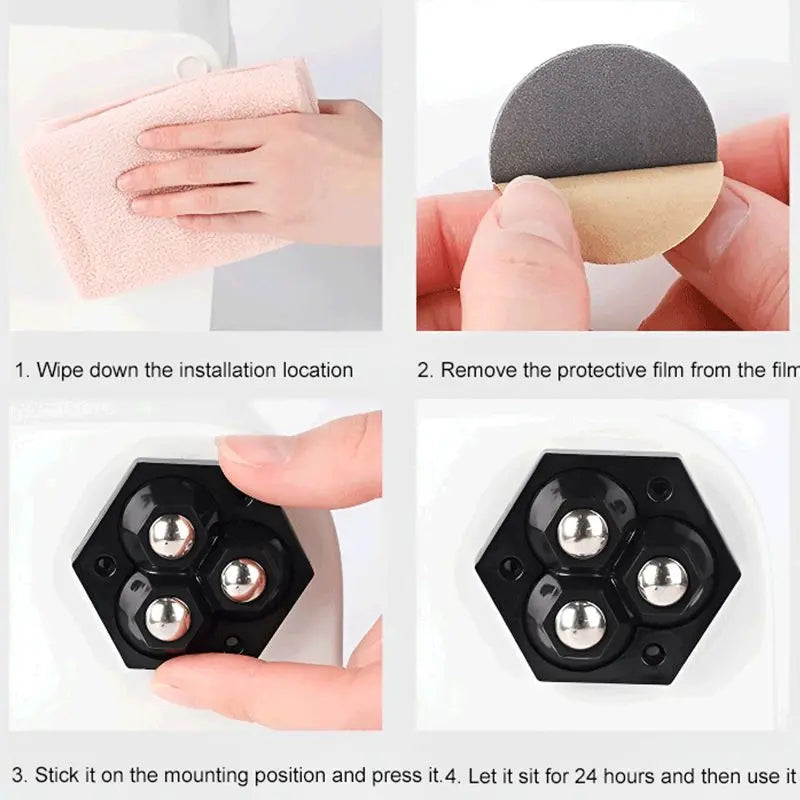 1. Wipe down the installation location

2. Remove the protective film from the film

3. Stick it on the mounting position and press it.

4. Let it sit for 24 hours and then use it