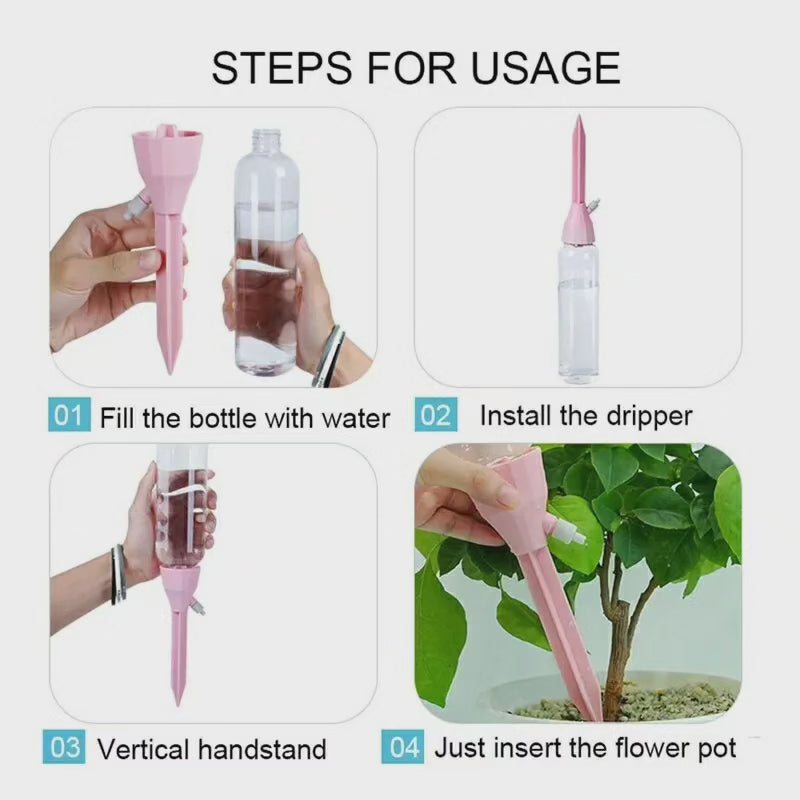 STEPS FOR USAGE

01 Fill the bottle with water

02 Install the dripper

03 Vertical handstand

04 Just insert the flower pot