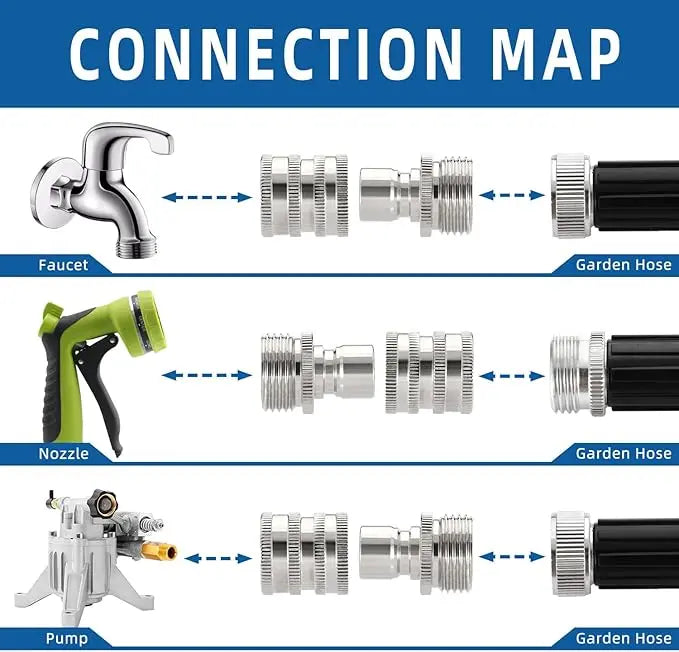 CONNECTION MAP

Faucet

Garden Hose

Nozzle

Garden Hose

Pump

Garden Hose